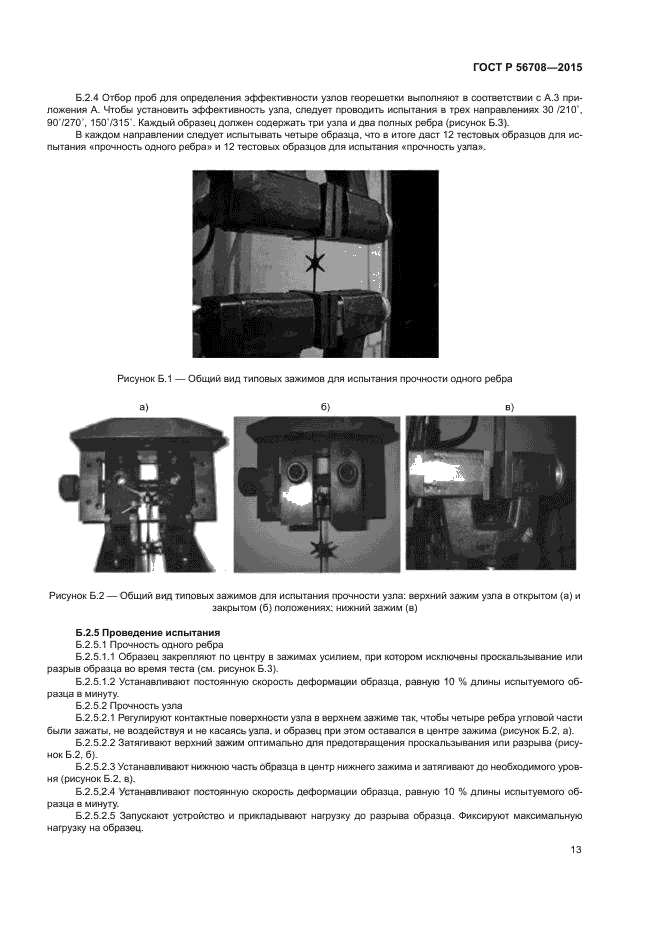 ГОСТ Р 56708—2015

Б.2.4 Отбор проб для определения эффективности узлов георешетки выполняют в соответствии с А.3 приложения А. Чтобы установить эффективность узла, следует проводить испытания в трех направлениях 30°/210°, 90°/270°, 150°/315°. Каждый образец должен содержать три узла и два полных ребра (рисунок Б.3).

В каждом направлении следует испытывать четыре образца, что в итоге даст 12 тестовых образцов для испытания «прочность одного ребра» и 12 тестовых образцов для испытания «прочность узла».

Рисунок Б.1 — Общий вид типовых зажимов для испытания прочности одного ребра

а)

б)

в)

Рисунок Б.2 — Общий вид типовых зажимов для испытания прочности узла: верхний зажим узла в открытом (а) и закрытом (б) положениях; нижний зажим (в)

Б.2.5 Проведение испытания

Б.2.5.1 Прочность одного ребра

Б.2.5.1.1 Образец закрепляют по центру в зажимах усилием, при котором исключены проскальзывание или разрыв образца во время теста (см. рисунок Б.3).

Б.2.5.1.2 Устанавливают постоянную скорость деформации образца, равную 10 % длины испытуемого образца в минуту.

Б.2.5.2 Прочность узла

Б.2.5.2.1 Регулируют контактные поверхности узла в верхнем зажиме так, чтобы четыре ребра угловой части были зажаты, не воздействуя и не касаясь узла, и образец при этом оставался в центре зажима (рисунок Б.2, а).

Б.2.5.2.2 Затягивают верхний зажим оптимально для предотвращения проскальзывания или разрыва (рисунок Б.2, б).

Б.2.5.2.3 Устанавливают нижнюю часть образца в центр нижнего зажима и затягивают до необходимого уровня (рисунок Б.2, в).

Б.2.5.2.4 Устанавливают постоянную скорость деформации образца, равную 10 % длины испытуемого образца в минуту.

Б.2.5.2.5 Запускают устройство и прикладывают нагрузку до разрыва образца. Фиксируют максимальную нагрузку на образец.

13