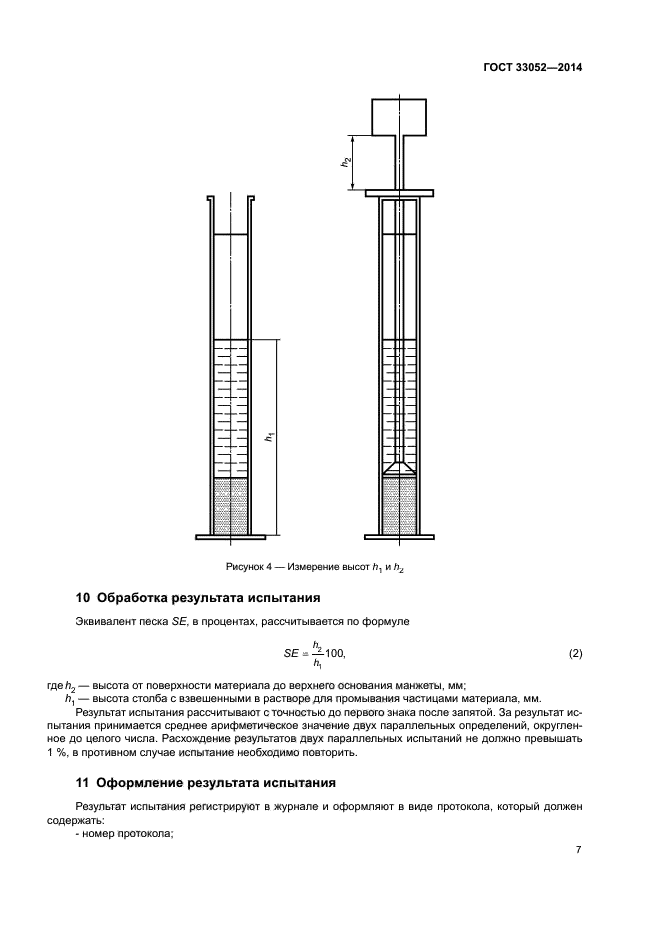 ГОСТ 33052—2014

$h_2$

$h_1$

Рисунок 4 — Измерение высот $h_1$ и $h_2$

10 Обработка результата испытания

Эквивалент песка SE, в процентах, рассчитывается по формуле

$SE = \frac{h_2}{h_1}100,$ (2)

где $h_2$ — высота от поверхности материала до верхнего основания манжеты, мм;
$h_1$ — высота столба с взвешенными в растворе для промывания частицами материала, мм.

Результат испытания рассчитывают с точностью до первого знака после запятой. За результат испытания принимается среднее арифметическое значение двух параллельных определений, округленное до целого числа. Расхождение результатов двух параллельных испытаний не должно превышать 1 %, в противном случае испытание необходимо повторить.

11 Оформление результата испытания

Результат испытания регистрируют в журнале и оформляют в виде протокола, который должен содержать:
- номер протокола;

7