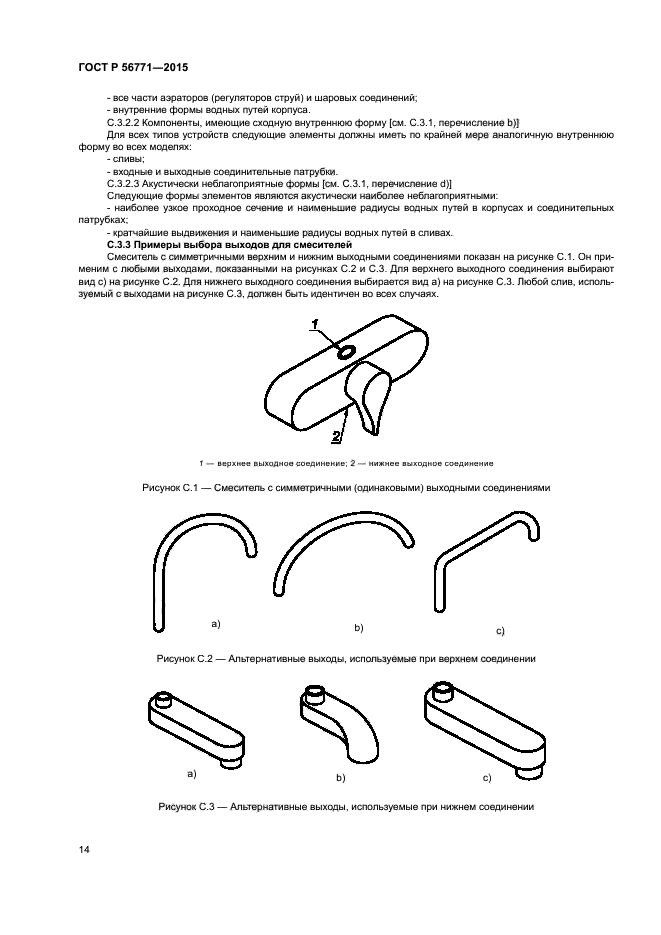 ГОСТ Р 56771—2015

- все части аэраторов (регуляторов струй) и шаровых соединений;
- внутренние формы водных путей корпуса.
С.3.2.2 Компоненты, имеющие сходную внутреннюю форму [см. С.3.1, перечисление b)]
Для всех типов устройств следующие элементы должны иметь по крайней мере аналогичную внутреннюю форму во всех моделях:
- сливы;
- входные и выходные соединительные патрубки.
С.3.2.3 Акустически неблагоприятные формы [см. С.3.1, перечисление d)]
Следующие формы элементов являются акустически наиболее неблагоприятными:
- наиболее узкое проходное сечение и наименьшие радиусы водных путей в корпусах и соединительных патрубках;
- кратчайшие выдвижения и наименьшие радиусы водных путей в сливах.
С.3.3 Примеры выбора выходов для смесителей
Смеситель с симметричными верхним и нижним выходными соединениями показан на рисунке С.1. Он применим с любыми выходами, показанными на рисунках С.2 и С.3. Для верхнего выходного соединения выбирают вид с) на рисунке С.2. Для нижнего выходного соединения выбирается вид а) на рисунке С.3. Любой слив, используемый с выходами на рисунке С.3, должен быть идентичен во всех случаях.

1

2

1 — верхнее выходное соединение; 2 — нижнее выходное соединение

Рисунок С.1 — Смеситель с симметричными (одинаковыми) выходными соединениями

a)

b)

c)

Рисунок С.2 — Альтернативные выходы, используемые при верхнем соединении

a)

b)

c)

Рисунок С.3 — Альтернативные выходы, используемые при нижнем соединении

14