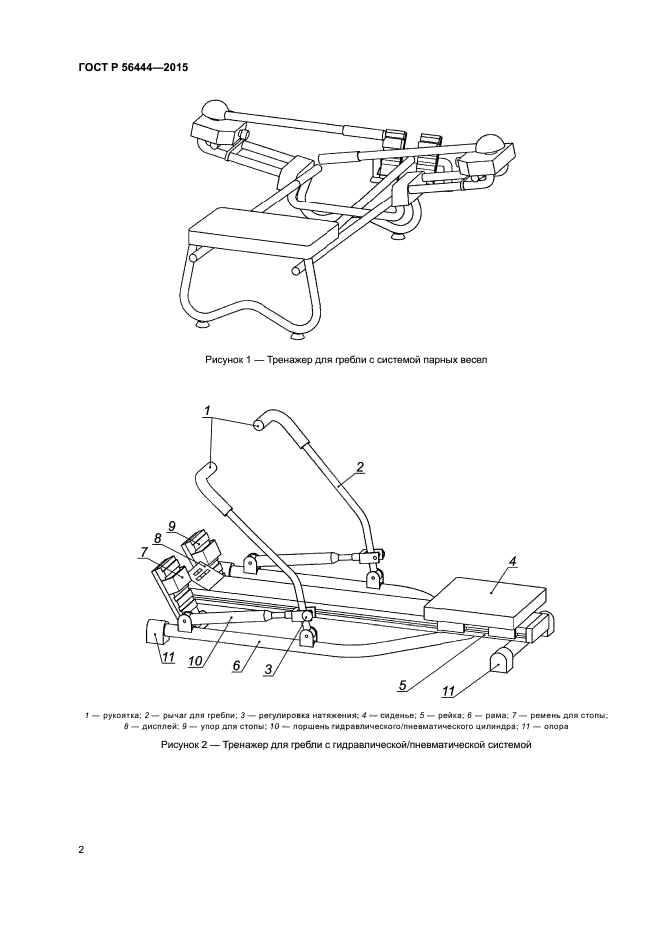 ГОСТ Р 56444—2015

Рисунок 1 — Тренажер для гребли с системой парных весел

1

2

9

8

7

4

11

10

6

3

5

11

1 — рукоятка; 2 — рычаг для гребли; 3 — регулировка натяжения; 4 — сиденье; 5 — рейка; 6 — рама; 7 — ремень для стопы; 8 — дисплей; 9 — упор для стопы; 10 — поршень гидравлического/пневматического цилиндра; 11 — опора

Рисунок 2 — Тренажер для гребли с гидравлической/пневматической системой

2