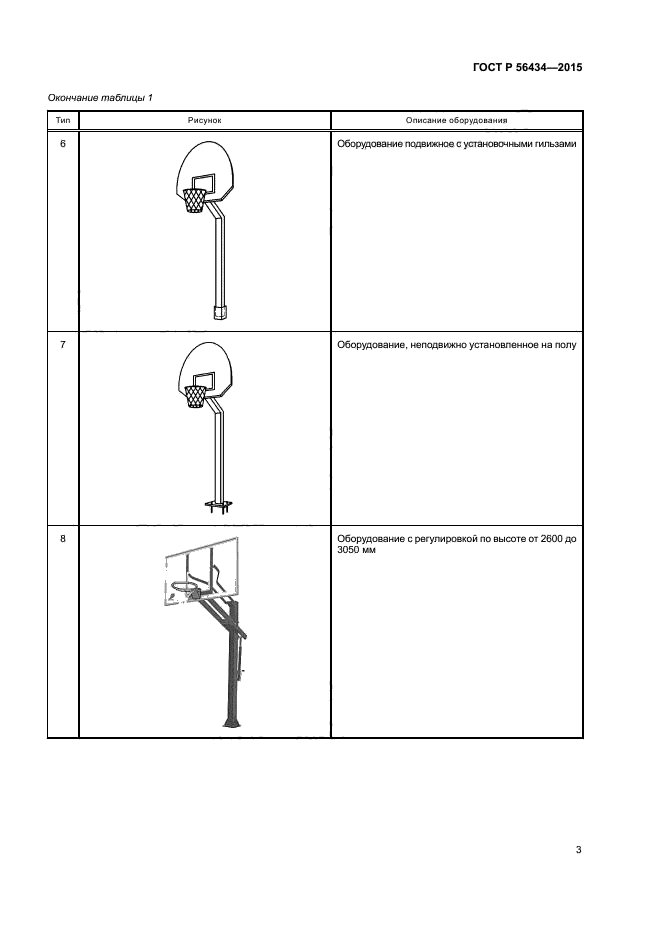 ГОСТ Р 56434—2015

Окончание таблицы 1

| Тип | Рисунок | Описание оборудования |
|---|---|---|
| 6 | | Оборудование подвижное с установочными гильзами |
| 7 | | Оборудование, неподвижно установленное на полу |
| 8 | | Оборудование с регулировкой по высоте от 2600 до 3050 мм |

3