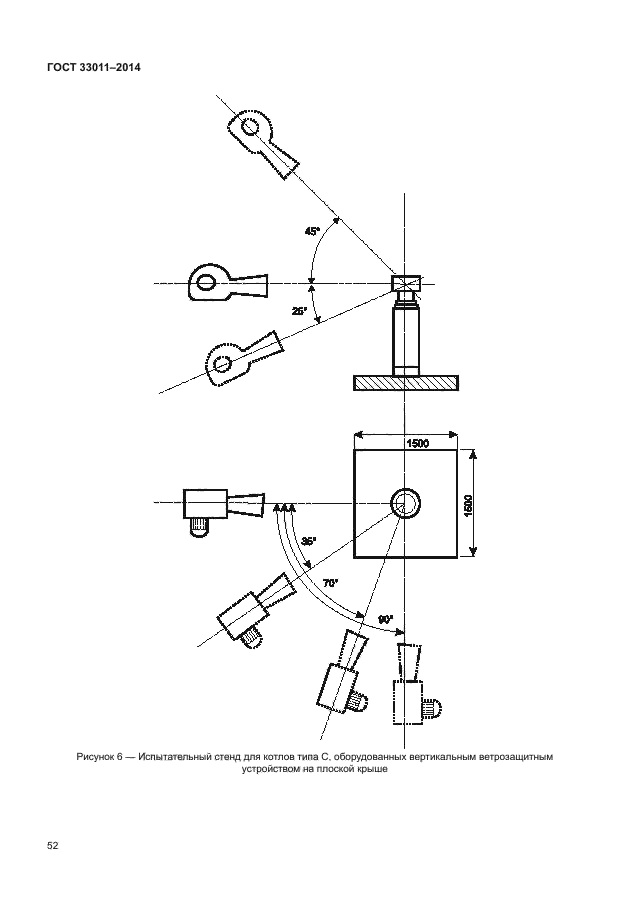 ГОСТ 33011–2014

45°

25°

1500

1500

35°

70°

90°

Рисунок 6 — Испытательный стенд для котлов типа С, оборудованных вертикальным ветрозащитным устройством на плоской крыше

52