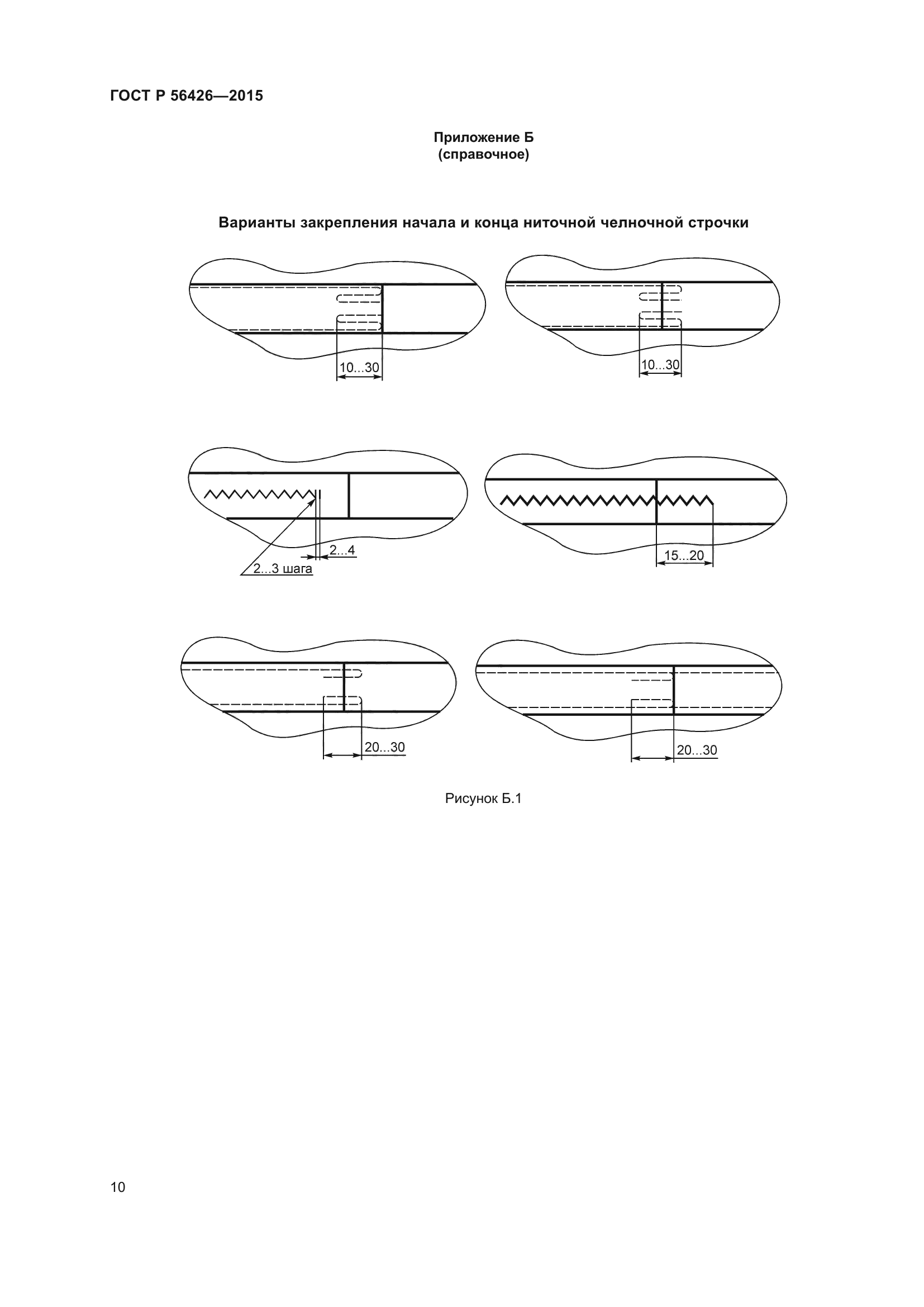 ГОСТ Р 56426—2015

Приложение Б
(справочное)

Варианты закрепления начала и конца ниточной челночной строчки

10...30

10...30

2...4

2...3 шага

15...20

20...30

20...30

Рисунок Б.1

10