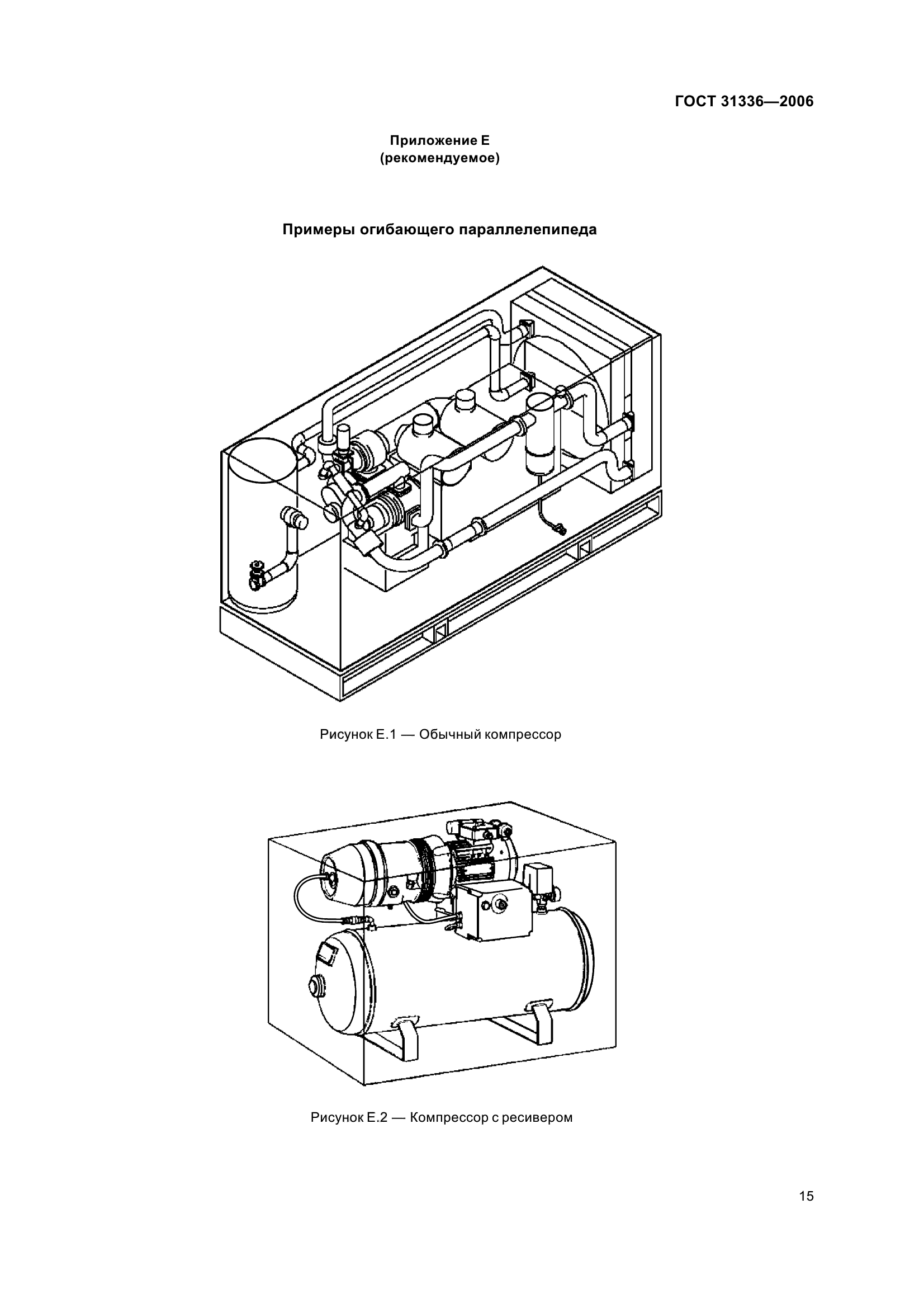 ГОСТ 31336—2006

Приложение Е
(рекомендуемое)

Примеры огибающего параллелепипеда

Рисунок Е.1 — Обычный компрессор

Рисунок Е.2 — Компрессор с ресивером

15