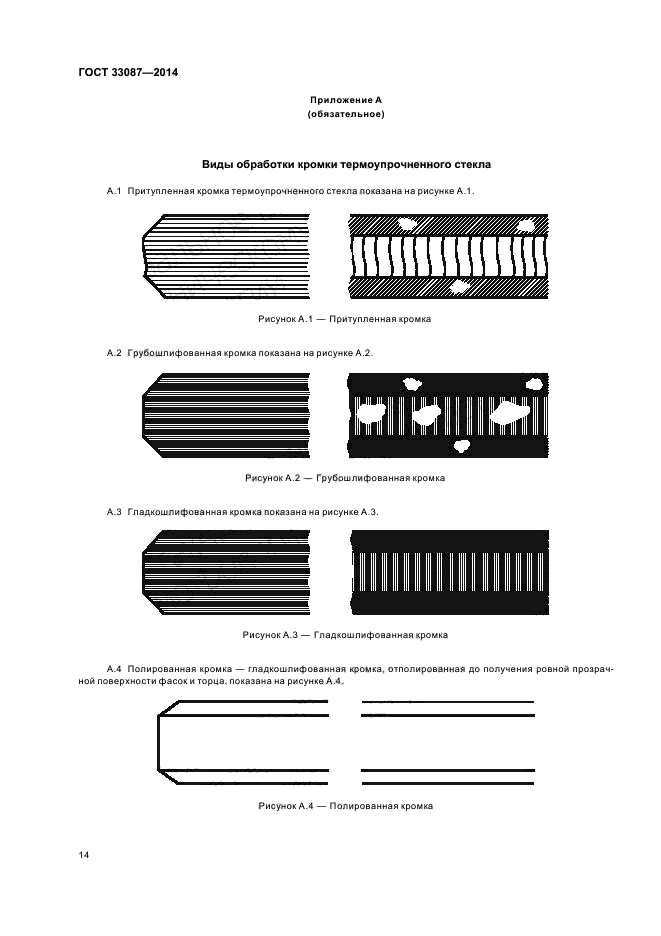 ГОСТ 33087—2014

Приложение А
(обязательное)

Виды обработки кромки термоупрочненного стекла

А.1 Притупленная кромка термоупрочненного стекла показана на рисунке А.1.

Рисунок А.1 — Притупленная кромка

А.2 Грубошлифованная кромка показана на рисунке А.2.

Рисунок А.2 — Грубошлифованная кромка

А.3 Гладкошлифованная кромка показана на рисунке А.3.

Рисунок А.3 — Гладкошлифованная кромка

А.4 Полированная кромка — гладкошлифованная кромка, отполированная до получения ровной прозрачной поверхности фасок и торца, показана на рисунке А.4.

Рисунок А.4 — Полированная кромка

14