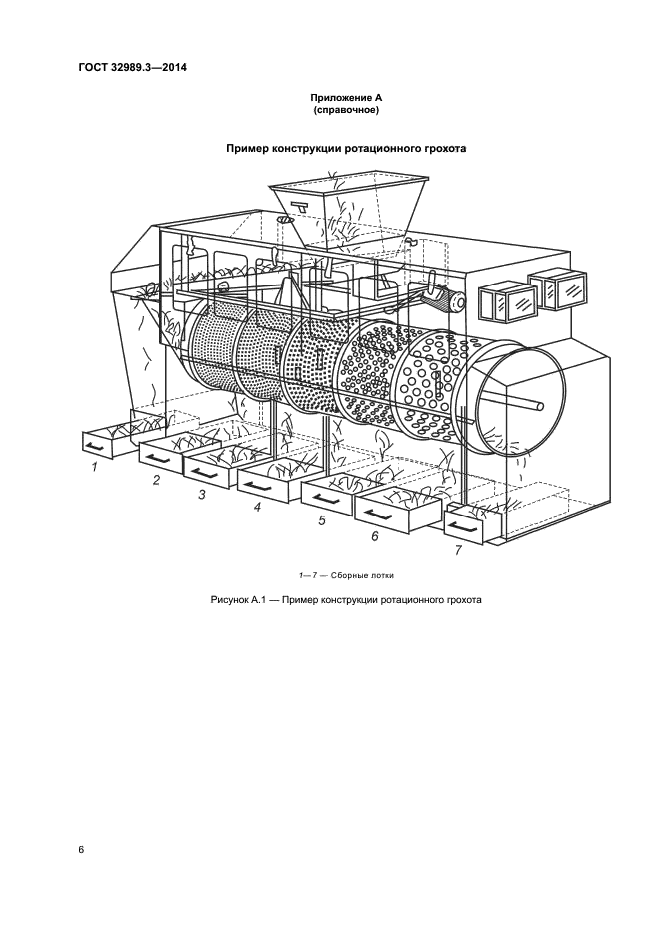 ГОСТ 32989.3—2014

Приложение А
(справочное)

Пример конструкции ротационного грохота

1
2
3
4
5
6
7

1—7 — Сборные лотки

Рисунок А.1 — Пример конструкции ротационного грохота

6