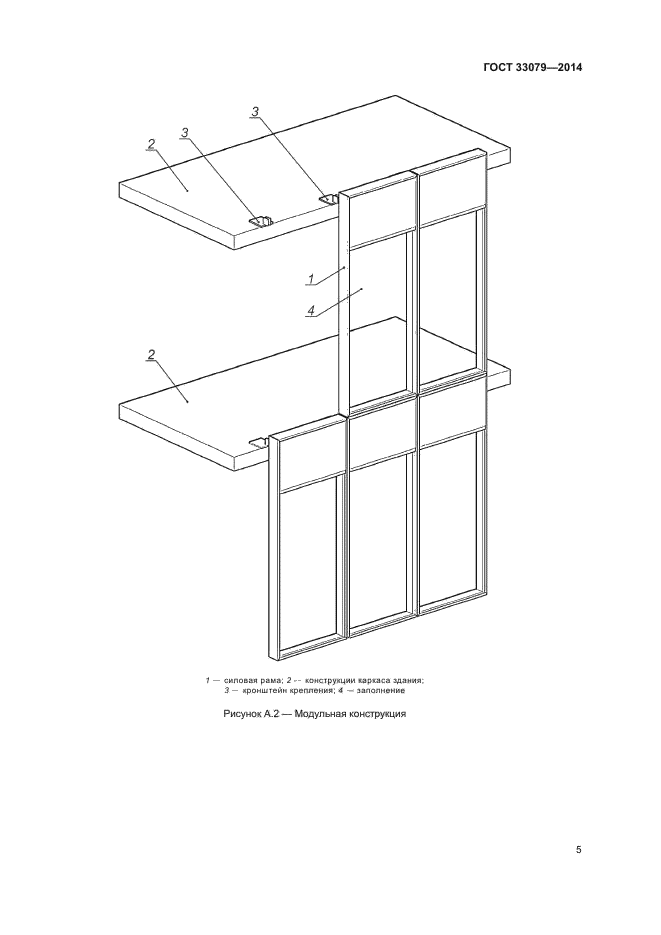 ГОСТ 33079—2014

3
2
3
1
4
2

1 — силовая рама; 2 — конструкции каркаса здания; 3 — кронштейн крепления; 4 — заполнение

Рисунок А.2 — Модульная конструкция

5