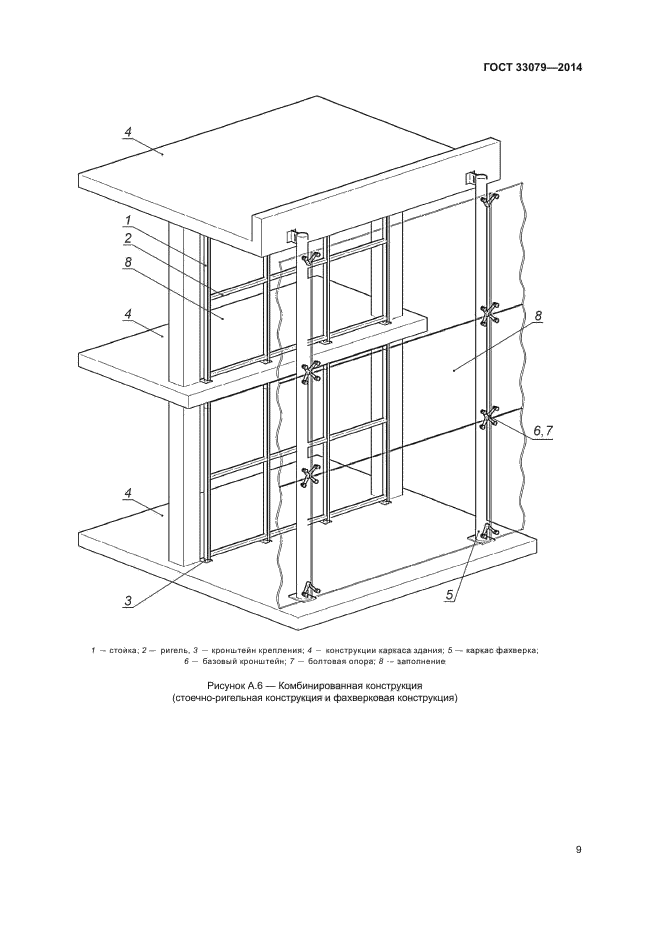 ГОСТ 33079—2014

4

1

2

8

4

8

6,7

4

3

5

1 — стойка; 2 — ригель, 3 — кронштейн крепления; 4 — конструкции каркаса здания; 5 — каркас фахверка; 6 — базовый кронштейн; 7 — болтовая опора; 8 — заполнение

Рисунок А.6 — Комбинированная конструкция (стоечно-ригельная конструкция и фахверковая конструкция)

9