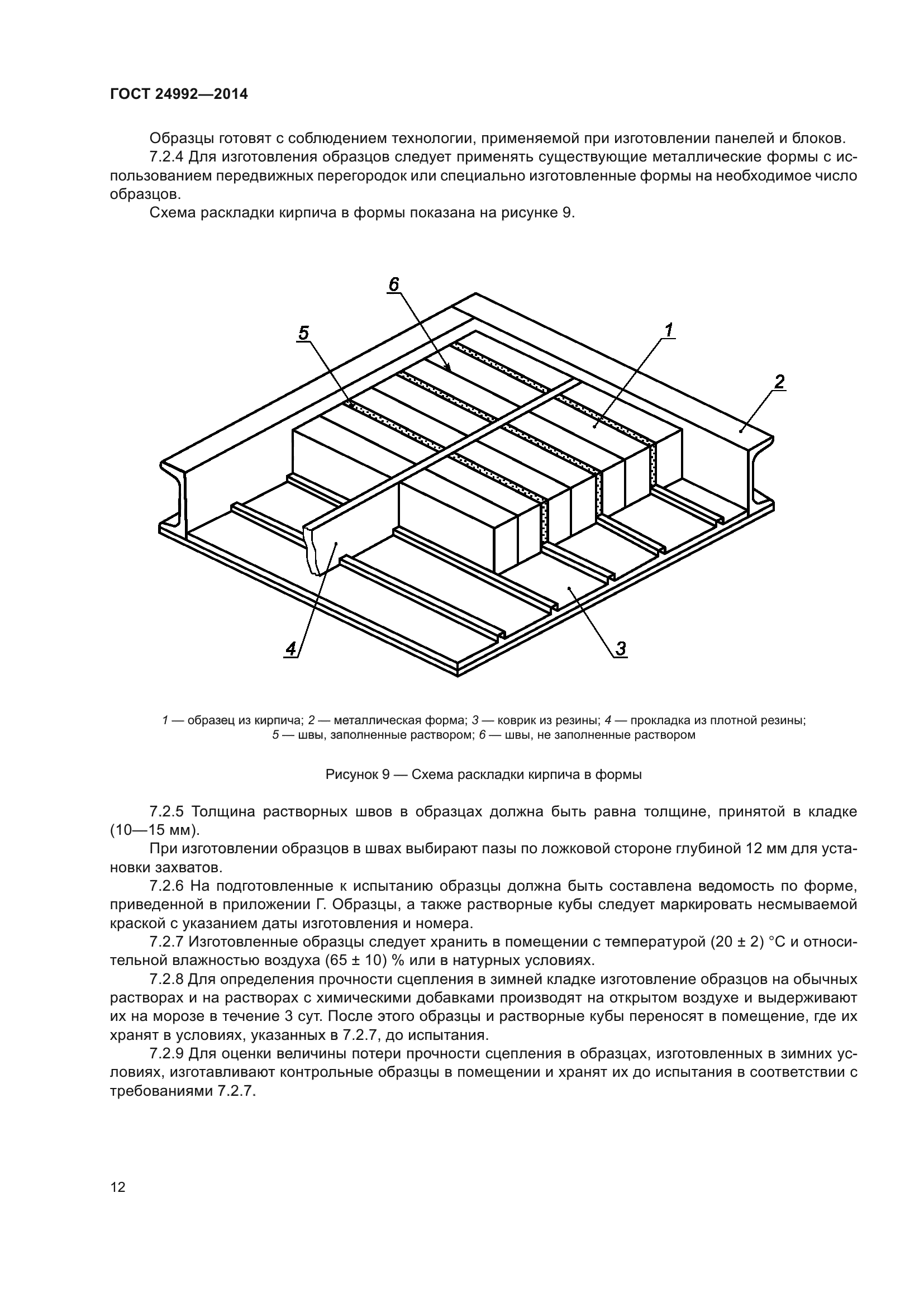 ГОСТ 24992—2014

Образцы готовят с соблюдением технологии, применяемой при изготовлении панелей и блоков.

7.2.4 Для изготовления образцов следует применять существующие металлические формы с использованием передвижных перегородок или специально изготовленные формы на необходимое число образцов.

Схема раскладки кирпича в формы показана на рисунке 9.

6

5

1

2

4

3

1 — образец из кирпича; 2 — металлическая форма; 3 — коврик из резины; 4 — прокладка из плотной резины; 5 — швы, заполненные раствором; 6 — швы, не заполненные раствором

Рисунок 9 — Схема раскладки кирпича в формы

7.2.5 Толщина растворных швов в образцах должна быть равна толщине, принятой в кладке (10—15 мм).

При изготовлении образцов в швах выбирают пазы по ложковой стороне глубиной 12 мм для установки захватов.

7.2.6 На подготовленные к испытанию образцы должна быть составлена ведомость по форме, приведенной в приложении Г. Образцы, а также растворные кубы следует маркировать несмываемой краской с указанием даты изготовления и номера.

7.2.7 Изготовленные образцы следует хранить в помещении с температурой (20 ± 2) °С и относительной влажностью воздуха (65 ± 10) % или в натурных условиях.

7.2.8 Для определения прочности сцепления в зимней кладке изготовление образцов на обычных растворах и на растворах с химическими добавками производят на открытом воздухе и выдерживают их на морозе в течение 3 сут. После этого образцы и растворные кубы переносят в помещение, где их хранят в условиях, указанных в 7.2.7, до испытания.

7.2.9 Для оценки величины потери прочности сцепления в образцах, изготовленных в зимних условиях, изготавливают контрольные образцы в помещении и хранят их до испытания в соответствии с требованиями 7.2.7.

12