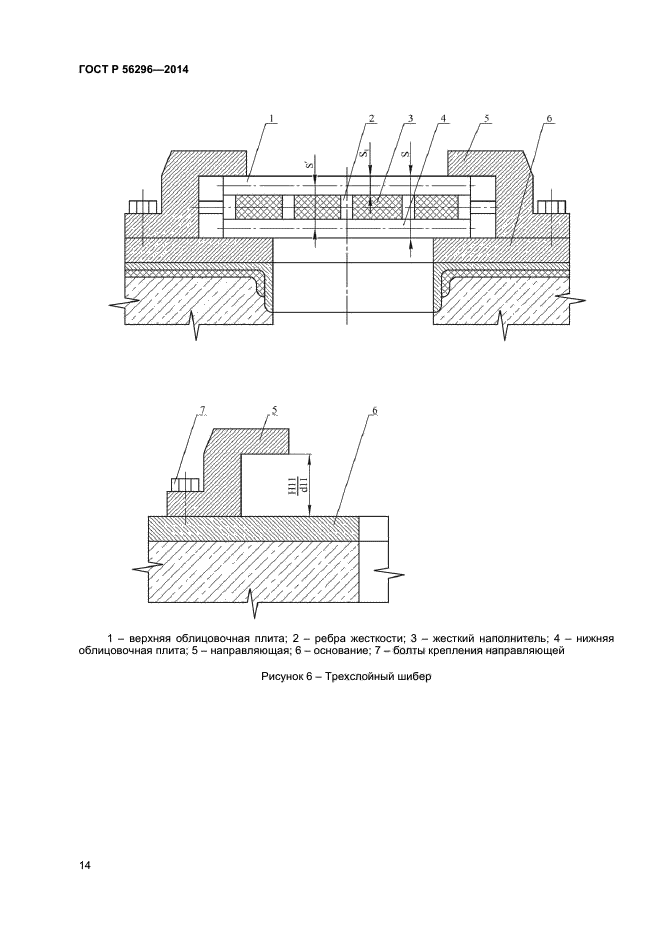 ГОСТ Р 56296—2014

1 2 3 4 5 6

S'

S

S

7 5 6

$\frac{H11}{d11}$

1 – верхняя облицовочная плита; 2 – ребра жесткости; 3 – жесткий наполнитель; 4 – нижняя облицовочная плита; 5 – направляющая; 6 – основание; 7 – болты крепления направляющей

Рисунок 6 – Трехслойный шибер

14