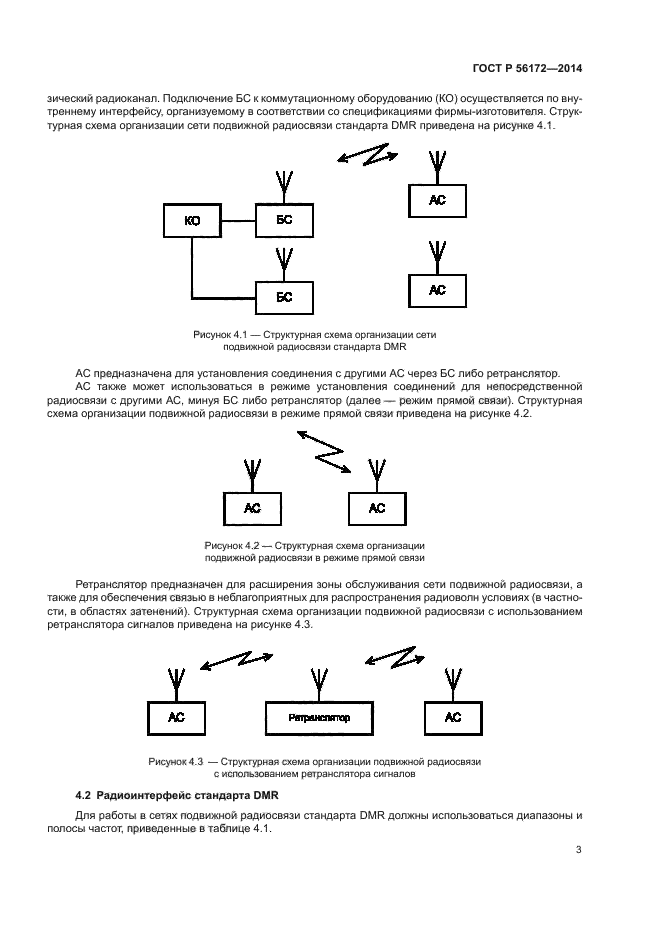 ГОСТ Р 56172—2014

зический радиоканал. Подключение БС к коммутационному оборудованию (КО) осуществляется по внутреннему интерфейсу, организуемому в соответствии со спецификациями фирмы-изготовителя. Структурная схема организации сети подвижной радиосвязи стандарта DMR приведена на рисунке 4.1.

КО

БС

БС

АС

АС

Рисунок 4.1 — Структурная схема организации сети подвижной радиосвязи стандарта DMR

АС предназначена для установления соединения с другими АС через БС либо ретранслятор.

АС также может использоваться в режиме установления соединений для непосредственной радиосвязи с другими АС, минуя БС либо ретранслятор (далее — режим прямой связи). Структурная схема организации подвижной радиосвязи в режиме прямой связи приведена на рисунке 4.2.

АС

АС

Рисунок 4.2 — Структурная схема организации подвижной радиосвязи в режиме прямой связи

Ретранслятор предназначен для расширения зоны обслуживания сети подвижной радиосвязи, а также для обеспечения связью в неблагоприятных для распространения радиоволн условиях (в частности, в областях затенений). Структурная схема организации подвижной радиосвязи с использованием ретранслятора сигналов приведена на рисунке 4.3.

АС

Ретранслятор

АС

Рисунок 4.3 — Структурная схема организации подвижной радиосвязи с использованием ретранслятора сигналов

4.2 Радиоинтерфейс стандарта DMR

Для работы в сетях подвижной радиосвязи стандарта DMR должны использоваться диапазоны и полосы частот, приведенные в таблице 4.1.

3