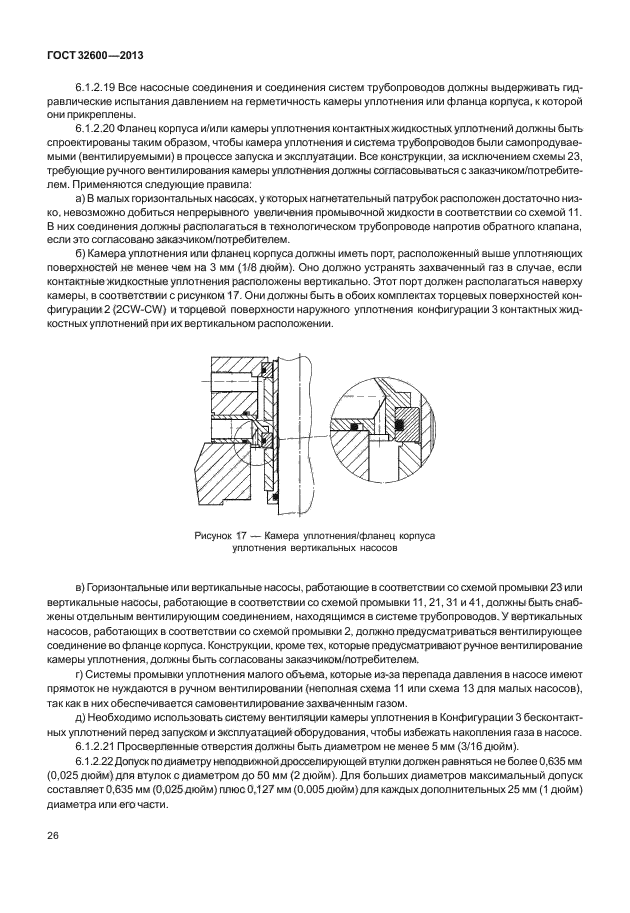 ГОСТ 32600—2013

6.1.2.19 Все насосные соединения и соединения систем трубопроводов должны выдерживать гидравлические испытания давлением на герметичность камеры уплотнения или фланца корпуса, к которой они прикреплены.

6.1.2.20 Фланец корпуса и/или камеры уплотнения контактных жидкостных уплотнений должны быть спроектированы таким образом, чтобы камера уплотнения и система трубопроводов были самопродуваемыми (вентилируемыми) в процессе запуска и эксплуатации. Все конструкции, за исключением схемы 23, требующие ручного вентилирования камеры уплотнения должны согласовываться с заказчиком/потребителем. Применяются следующие правила:

а) В малых горизонтальных насосах, у которых нагнетательный патрубок расположен достаточно низко, невозможно добиться непрерывного увеличения промывочной жидкости в соответствии со схемой 11. В них соединения должны располагаться в технологическом трубопроводе напротив обратного клапана, если это согласовано заказчиком/потребителем.

б) Камера уплотнения или фланец корпуса должны иметь порт, расположенный выше уплотняющих поверхностей не менее чем на 3 мм (1/8 дюйм). Оно должно устранять захваченный газ в случае, если контактные жидкостные уплотнения расположены вертикально. Этот порт должен располагаться наверху камеры, в соответствии с рисунком 17. Они должны быть в обоих комплектах торцевых поверхностей конфигурации 2 (2CW-CW) и торцевой поверхности наружного уплотнения конфигурации 3 контактных жидкостных уплотнений при их вертикальном расположении.

Рисунок 17 — Камера уплотнения/фланец корпуса уплотнения вертикальных насосов

в) Горизонтальные или вертикальные насосы, работающие в соответствии со схемой промывки 23 или вертикальные насосы, работающие в соответствии со схемой промывки 11, 21, 31 и 41, должны быть снабжены отдельным вентилирующим соединением, находящимся в системе трубопроводов. У вертикальных насосов, работающих в соответствии со схемой промывки 2, должно предусматриваться вентилирующее соединение во фланце корпуса. Конструкции, кроме тех, которые предусматривают ручное вентилирование камеры уплотнения, должны быть согласованы заказчиком/потребителем.

г) Системы промывки уплотнения малого объема, которые из-за перепада давления в насосе имеют прямоток не нуждаются в ручном вентилировании (неполная схема 11 или схема 13 для малых насосов), так как в них обеспечивается самовентилирование захваченным газом.

д) Необходимо использовать систему вентиляции камеры уплотнения в Конфигурации 3 бесконтактных уплотнений перед запуском и эксплуатацией оборудования, чтобы избежать накопления газа в насосе.

6.1.2.21 Просверленные отверстия должны быть диаметром не менее 5 мм (3/16 дюйм).

6.1.2.22 Допуск по диаметру неподвижной дросселирующей втулки должен равняться не более 0,635 мм (0,025 дюйм) для втулок с диаметром до 50 мм (2 дюйм). Для больших диаметров максимальный допуск составляет 0,635 мм (0,025 дюйм) плюс 0,127 мм (0,005 дюйм) для каждых дополнительных 25 мм (1 дюйм) диаметра или его части.

26