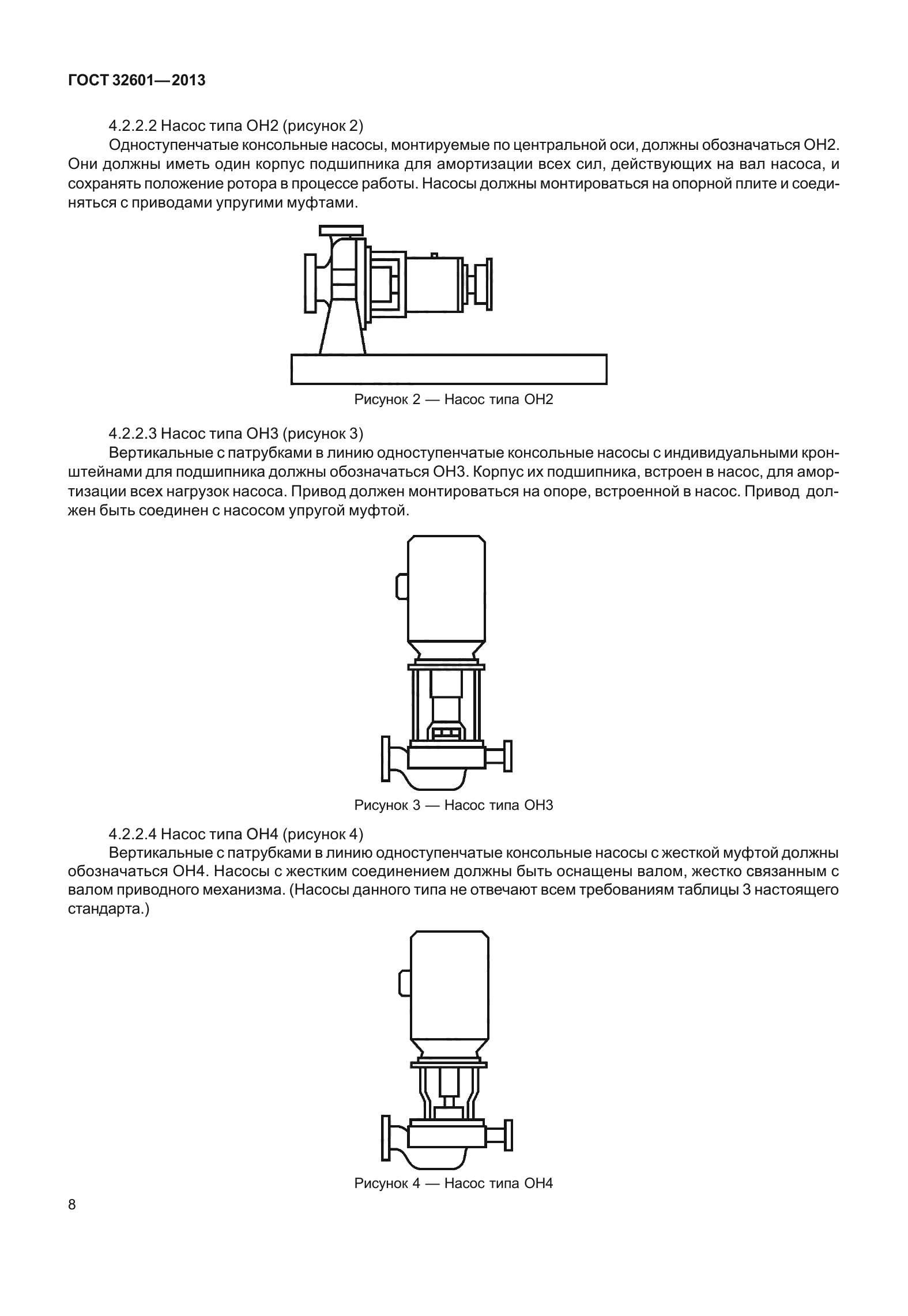 ГОСТ 32601—2013

4.2.2.2 Насос типа ОН2 (рисунок 2)

Одноступенчатые консольные насосы, монтируемые по центральной оси, должны обозначаться ОН2. Они должны иметь один корпус подшипника для амортизации всех сил, действующих на вал насоса, и сохранять положение ротора в процессе работы. Насосы должны монтироваться на опорной плите и соединяться с приводами упругими муфтами.

Рисунок 2 — Насос типа ОН2

4.2.2.3 Насос типа ОН3 (рисунок 3)

Вертикальные с патрубками в линию одноступенчатые консольные насосы с индивидуальными кронштейнами для подшипника должны обозначаться ОН3. Корпус их подшипника, встроен в насос, для амортизации всех нагрузок насоса. Привод должен монтироваться на опоре, встроенной в насос. Привод должен быть соединен с насосом упругой муфтой.

Рисунок 3 — Насос типа ОН3

4.2.2.4 Насос типа ОН4 (рисунок 4)

Вертикальные с патрубками в линию одноступенчатые консольные насосы с жесткой муфтой должны обозначаться ОН4. Насосы с жестким соединением должны быть оснащены валом, жестко связанным с валом приводного механизма. (Насосы данного типа не отвечают всем требованиям таблицы 3 настоящего стандарта.)

Рисунок 4 — Насос типа ОН4

8