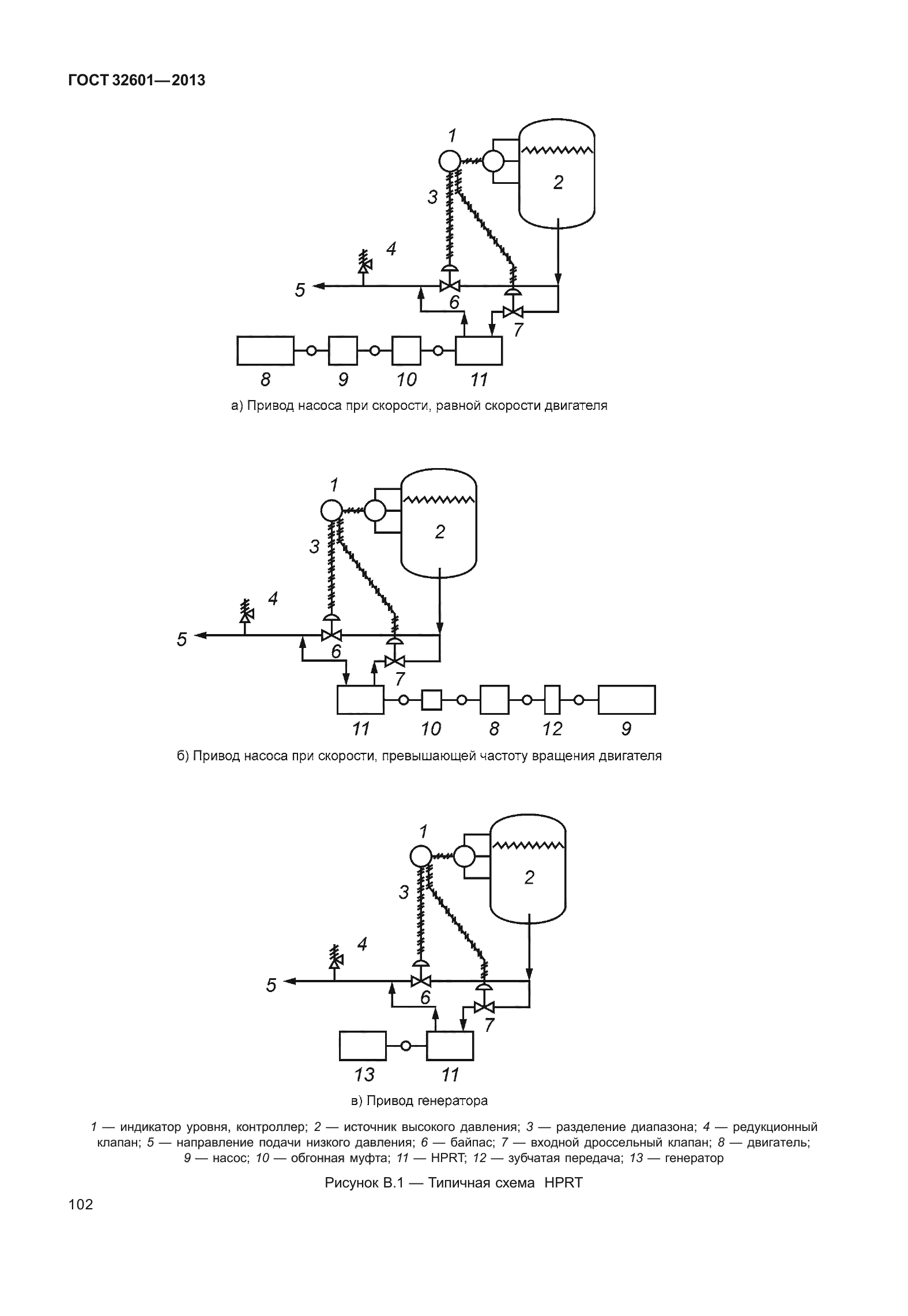 ГОСТ 32601—2013

1
2
3
4
5
6
7
8
9
10
11

а) Привод насоса при скорости, равной скорости двигателя

1
2
3
4
5
6
7
11
10
8
12
9

б) Привод насоса при скорости, превышающей частоту вращения двигателя

1
2
3
4
5
6
7
13
11

в) Привод генератора

1 — индикатор уровня, контроллер; 2 — источник высокого давления; 3 — разделение диапазона; 4 — редукционный клапан; 5 — направление подачи низкого давления; 6 — байпас; 7 — входной дроссельный клапан; 8 — двигатель; 9 — насос; 10 — обгонная муфта; 11 — HPRT; 12 — зубчатая передача; 13 — генератор

Рисунок В.1 — Типичная схема HPRT

102