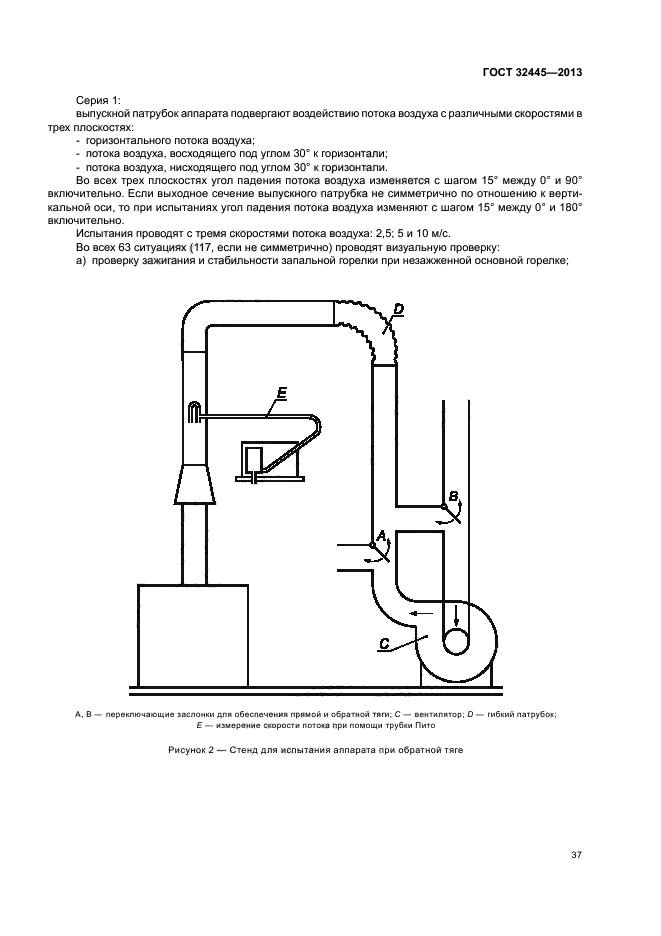 ГОСТ 32445—2013

Серия 1:
выпускной патрубок аппарата подвергают воздействию потока воздуха с различными скоростями в трех плоскостях:
- горизонтального потока воздуха;
- потока воздуха, восходящего под углом 30° к горизонтали;
- потока воздуха, нисходящего под углом 30° к горизонтали.

Во всех трех плоскостях угол падения потока воздуха изменяется с шагом 15° между 0° и 90° включительно. Если выходное сечение выпускного патрубка не симметрично по отношению к вертикальной оси, то при испытаниях угол падения потока воздуха изменяют с шагом 15° между 0° и 180° включительно.

Испытания проводят с тремя скоростями потока воздуха: 2,5; 5 и 10 м/с.

Во всех 63 ситуациях (117, если не симметрично) проводят визуальную проверку:

а) проверку зажигания и стабильности запальной горелки при незажженной основной горелке;

D
E
B
A
C

A, B — переключающие заслонки для обеспечения прямой и обратной тяги; C — вентилятор; D — гибкий патрубок; E — измерение скорости потока при помощи трубки Пито

Рисунок 2 — Стенд для испытания аппарата при обратной тяге

37