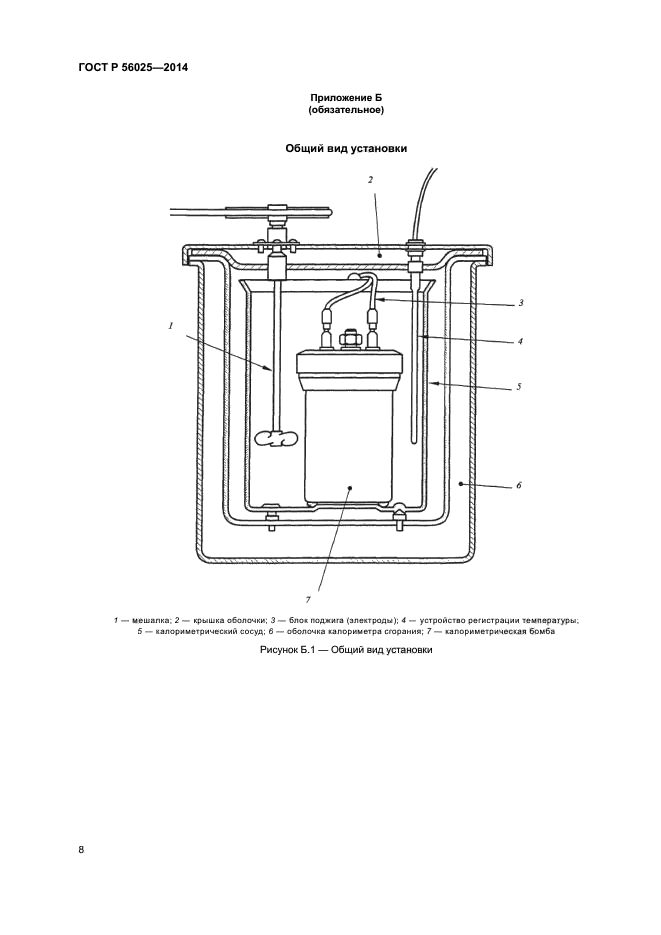 ГОСТ Р 56025—2014

Приложение Б
(обязательное)

Общий вид установки

2

3

1

4

5

6

7

1 — мешалка; 2 — крышка оболочки; 3 — блок поджига (электроды); 4 — устройство регистрации температуры;
5 — калориметрический сосуд; 6 — оболочка калориметра сгорания; 7 — калориметрическая бомба

Рисунок Б.1 — Общий вид установки

8