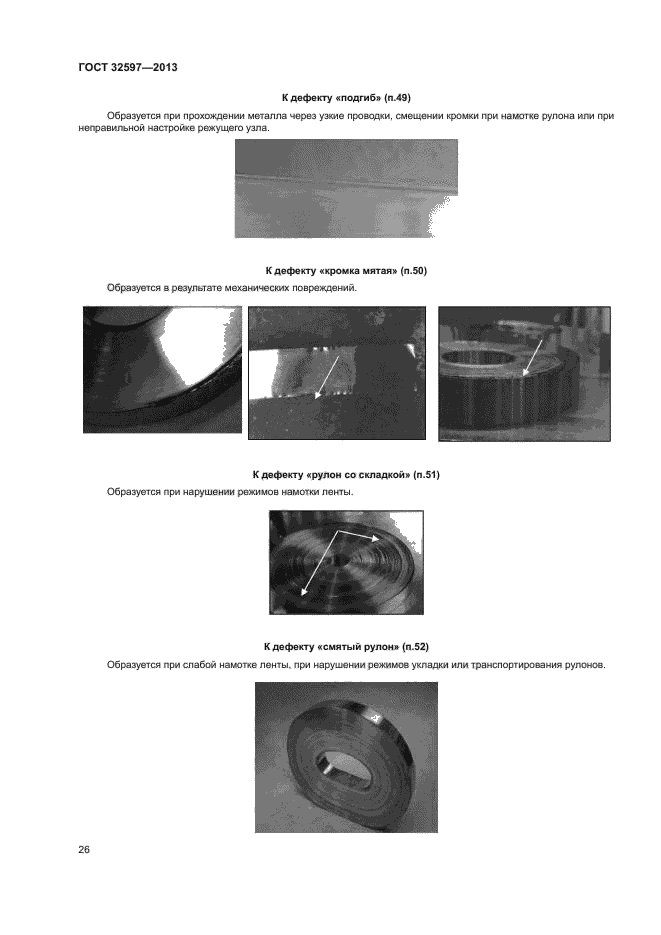 ГОСТ 32597—2013

К дефекту «подгиб» (п.49)

Образуется при прохождении металла через узкие проводки, смещении кромки при намотке рулона или при неправильной настройке режущего узла.

К дефекту «кромка мятая» (п.50)

Образуется в результате механических повреждений.

К дефекту «рулон со складкой» (п.51)

Образуется при нарушении режимов намотки ленты.

К дефекту «смятый рулон» (п.52)

Образуется при слабой намотке ленты, при нарушении режимов укладки или транспортирования рулонов.

26