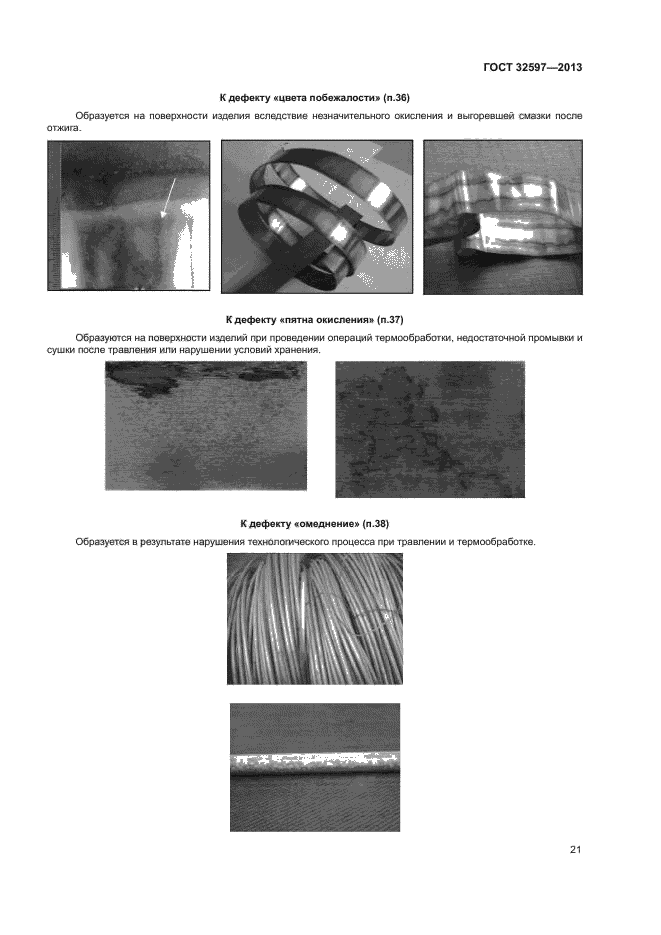 ГОСТ 32597—2013

К дефекту «цвета побежалости» (п.36)

Образуется на поверхности изделия вследствие незначительного окисления и выгоревшей смазки после отжига.

К дефекту «пятна окисления» (п.37)

Образуются на поверхности изделий при проведении операций термообработки, недостаточной промывки и сушки после травления или нарушении условий хранения.

К дефекту «омеднение» (п.38)

Образуется в результате нарушения технологического процесса при травлении и термообработке.

21