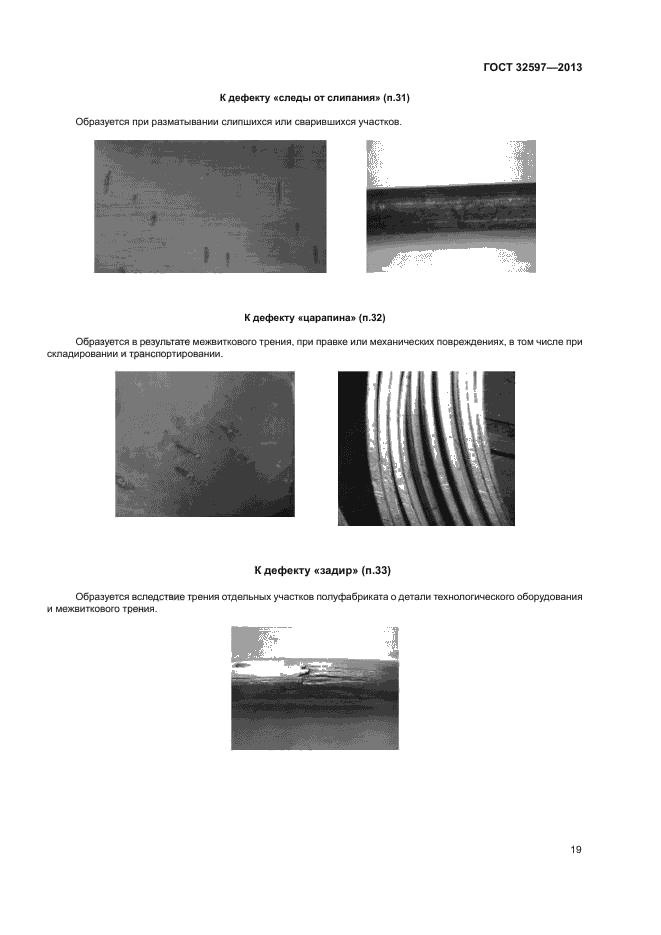 ГОСТ 32597—2013

К дефекту «следы от слипания» (п.31)

Образуется при разматывании слипшихся или сварившихся участков.

К дефекту «царапина» (п.32)

Образуется в результате межвиткового трения, при правке или механических повреждениях, в том числе при складировании и транспортировании.

К дефекту «задир» (п.33)

Образуется вследствие трения отдельных участков полуфабриката о детали технологического оборудования и межвиткового трения.

19