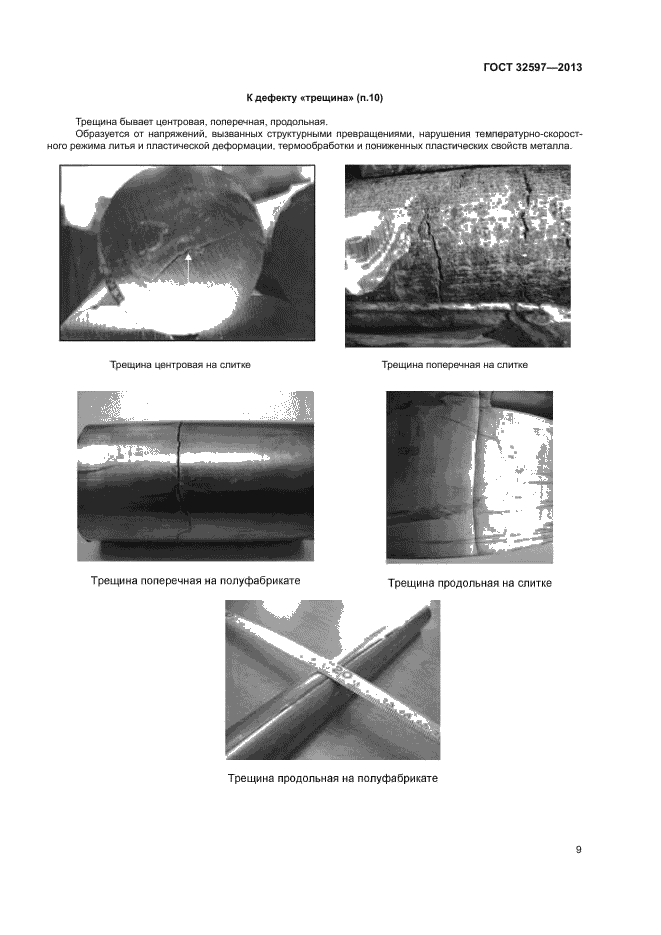 ГОСТ 32597—2013

К дефекту «трещина» (п.10)

Трещина бывает центровая, поперечная, продольная.

Образуется от напряжений, вызванных структурными превращениями, нарушения температурно-скоростного режима литья и пластической деформации, термообработки и пониженных пластических свойств металла.

Трещина центровая на слитке

Трещина поперечная на слитке

Трещина поперечная на полуфабрикате

Трещина продольная на слитке

Трещина продольная на полуфабрикате

9