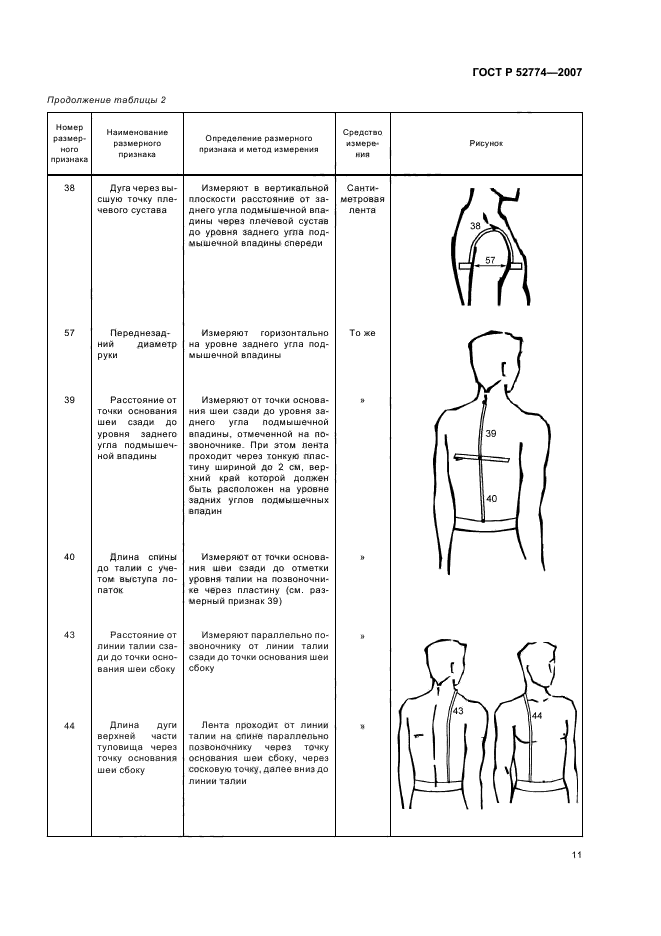 ГОСТ Р 52774—2007

Продолжение таблицы 2

| Номер размерного признака | Наименование размерного признака | Определение размерного признака и метод измерения | Средство измерения | Рисунок |
|---|---|---|---|---|
| 38 | Дуга через высшую точку плечевого сустава | Измеряют в вертикальной плоскости расстояние от заднего угла подмышечной впадины через плечевой сустав до уровня заднего угла подмышечной впадины спереди | Сантиметровая лента | 38 57 |
| 57 | Переднезадний диаметр руки | Измеряют горизонтально на уровне заднего угла подмышечной впадины | То же | |
| 39 | Расстояние от точки основания шеи сзади до уровня заднего угла подмышечной впадины | Измеряют от точки основания шеи сзади до уровня заднего угла подмышечной впадины, отмеченной на позвоночнике. При этом лента проходит через тонкую пластину шириной до 2 см, верхний край которой должен быть расположен на уровне задних углов подмышечных впадин | » | 39 40 |
| 40 | Длина спины до талии с учетом выступа лопаток | Измеряют от точки основания шеи сзади до отметки уровня талии на позвоночнике через пластину (см. размерный признак 39) | » | |
| 43 | Расстояние от линии талии сзади до точки основания шеи сбоку | Измеряют параллельно позвоночнику от линии талии сзади до точки основания шеи сбоку | » | 43 44 |
| 44 | Длина дуги верхней части туловища через точку основания шеи сбоку | Лента проходит от линии талии на спине параллельно позвоночнику через точку основания шеи сбоку, через сосковую точку, далее вниз до линии талии | » | |

11