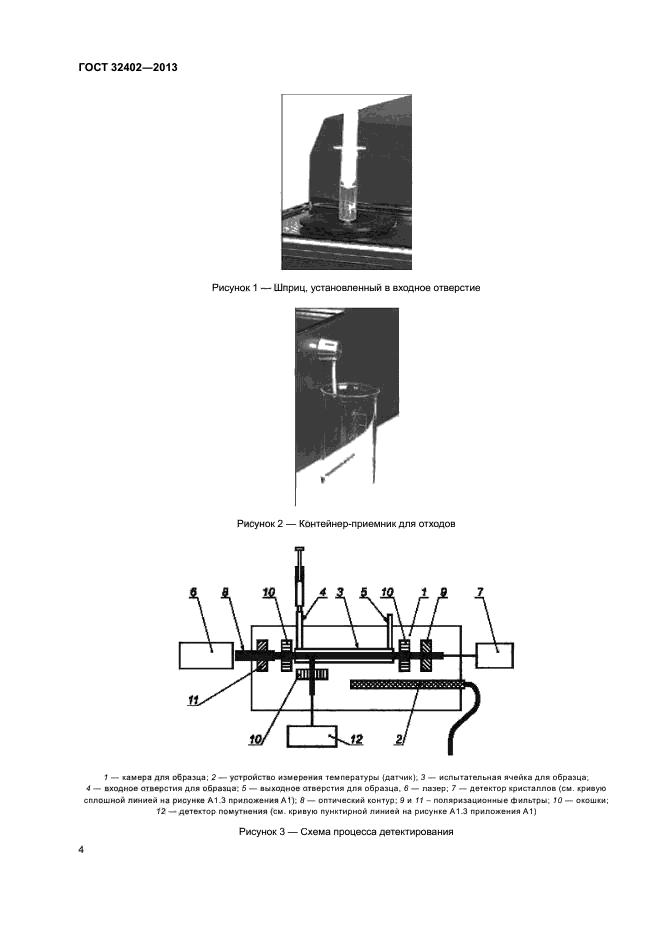 ГОСТ 32402—2013

Рисунок 1 — Шприц, установленный в входное отверстие

Рисунок 2 — Контейнер-приемник для отходов

6
8
10
4
3
5
10
1
9
7
11
10
12
2

1 — камера для образца; 2 — устройство измерения температуры (датчик); 3 — испытательная ячейка для образца; 4 — входное отверстия для образца; 5 — выходное отверстия для образца, 6 — лазер; 7 — детектор кристаллов (см. кривую сплошной линией на рисунке А1.3 приложения А1); 8 — оптический контур; 9 и 11 – поляризационные фильтры; 10 — окошки; 12 — детектор помутнения (см. кривую пунктирной линией на рисунке А1.3 приложения А1)

Рисунок 3 — Схема процесса детектирования

4