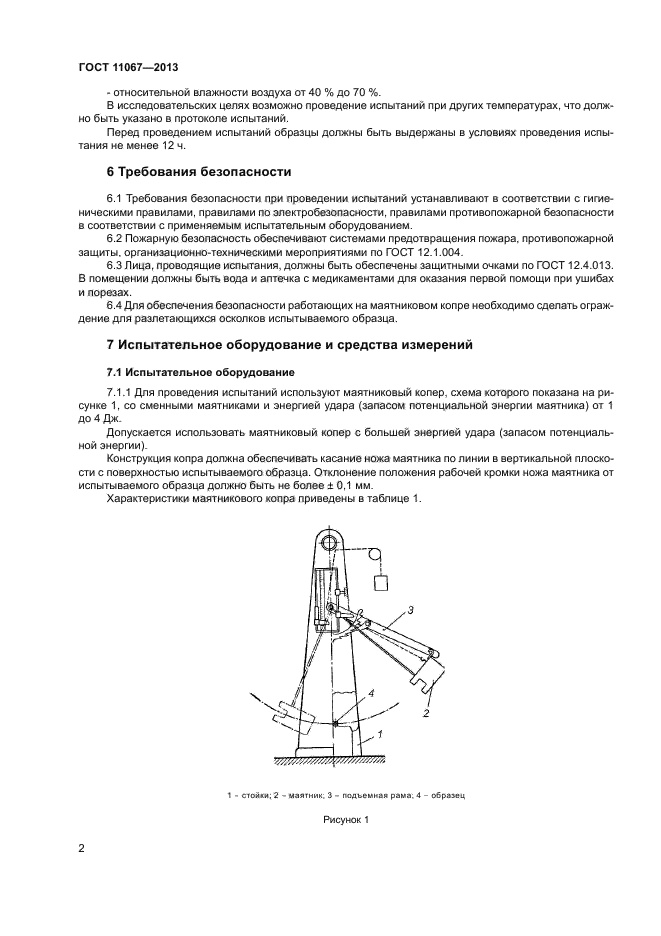 ГОСТ 11067—2013

- относительной влажности воздуха от 40 % до 70 %.

В исследовательских целях возможно проведение испытаний при других температурах, что должно быть указано в протоколе испытаний.

Перед проведением испытаний образцы должны быть выдержаны в условиях проведения испытания не менее 12 ч.

6 Требования безопасности

6.1 Требования безопасности при проведении испытаний устанавливают в соответствии с гигиеническими правилами, правилами по электробезопасности, правилами противопожарной безопасности в соответствии с применяемым испытательным оборудованием.

6.2 Пожарную безопасность обеспечивают системами предотвращения пожара, противопожарной защиты, организационно-техническими мероприятиями по ГОСТ 12.1.004.

6.3 Лица, проводящие испытания, должны быть обеспечены защитными очками по ГОСТ 12.4.013. В помещении должны быть вода и аптечка с медикаментами для оказания первой помощи при ушибах и порезах.

6.4 Для обеспечения безопасности работающих на маятниковом копре необходимо сделать ограждение для разлетающихся осколков испытываемого образца.

7 Испытательное оборудование и средства измерений

7.1 Испытательное оборудование

7.1.1 Для проведения испытаний используют маятниковый копер, схема которого показана на рисунке 1, со сменными маятниками и энергией удара (запасом потенциальной энергии маятника) от 1 до 4 Дж.

Допускается использовать маятниковый копер с большей энергией удара (запасом потенциальной энергии).

Конструкция копра должна обеспечивать касание ножа маятника по линии в вертикальной плоскости с поверхностью испытываемого образца. Отклонение положения рабочей кромки ножа маятника от испытываемого образца должно быть не более ± 0,1 мм.

Характеристики маятникового копра приведены в таблице 1.

3

4

2

1

1 – стойки; 2 – маятник; 3 – подъемная рама; 4 – образец

Рисунок 1

2