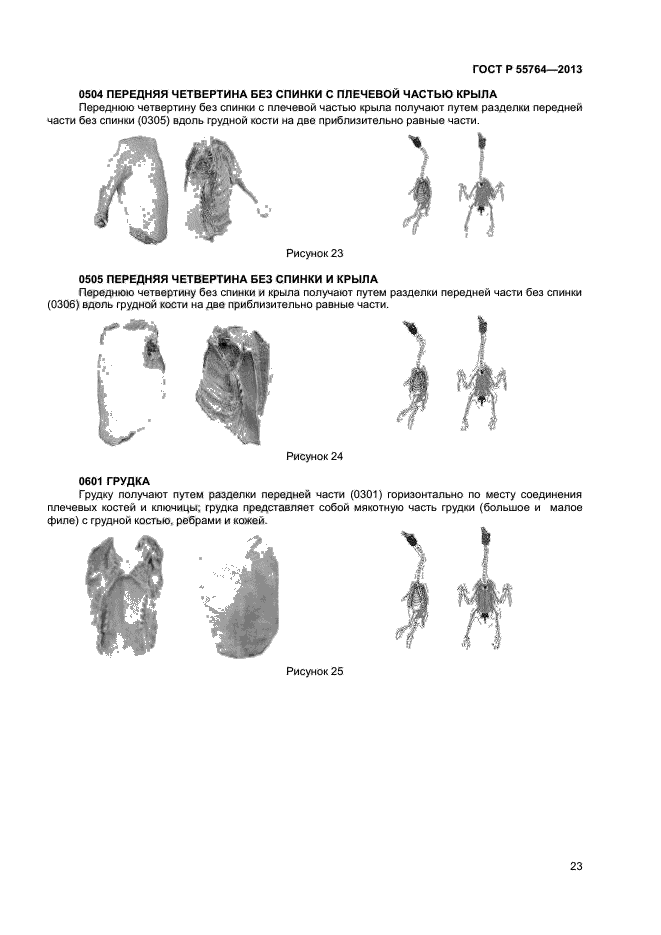 ГОСТ Р 55764—2013

0504 ПЕРЕДНЯЯ ЧЕТВЕРТИНА БЕЗ СПИНКИ С ПЛЕЧЕВОЙ ЧАСТЬЮ КРЫЛА

Переднюю четвертину без спинки с плечевой частью крыла получают путем разделки передней части без спинки (0305) вдоль грудной кости на две приблизительно равные части.

Рисунок 23

0505 ПЕРЕДНЯЯ ЧЕТВЕРТИНА БЕЗ СПИНКИ И КРЫЛА

Переднюю четвертину без спинки и крыла получают путем разделки передней части без спинки (0306) вдоль грудной кости на две приблизительно равные части.

Рисунок 24

0601 ГРУДКА

Грудку получают путем разделки передней части (0301) горизонтально по месту соединения плечевых костей и ключицы; грудка представляет собой мякотную часть грудки (большое и малое филе) с грудной костью, ребрами и кожей.

Рисунок 25

23