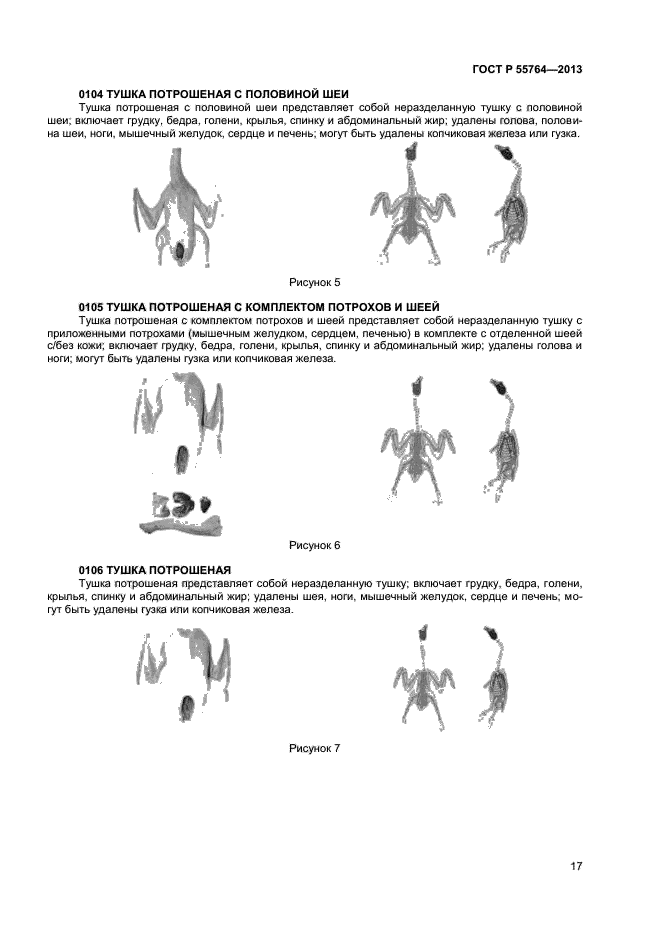 ГОСТ Р 55764—2013

0104 ТУШКА ПОТРОШЕНАЯ С ПОЛОВИНОЙ ШЕИ

Тушка потрошеная с половиной шеи представляет собой неразделанную тушку с половиной шеи; включает грудку, бедра, голени, крылья, спинку и абдоминальный жир; удалены голова, половина шеи, ноги, мышечный желудок, сердце и печень; могут быть удалены копчиковая железа или гузка.

Рисунок 5

0105 ТУШКА ПОТРОШЕНАЯ С КОМПЛЕКТОМ ПОТРОХОВ И ШЕЕЙ

Тушка потрошеная с комплектом потрохов и шеей представляет собой неразделанную тушку с приложенными потрохами (мышечным желудком, сердцем, печенью) в комплекте с отделенной шеей с/без кожи; включает грудку, бедра, голени, крылья, спинку и абдоминальный жир; удалены голова и ноги; могут быть удалены гузка или копчиковая железа.

Рисунок 6

0106 ТУШКА ПОТРОШЕНАЯ

Тушка потрошеная представляет собой неразделанную тушку; включает грудку, бедра, голени, крылья, спинку и абдоминальный жир; удалены шея, ноги, мышечный желудок, сердце и печень; могут быть удалены гузка или копчиковая железа.

Рисунок 7

17