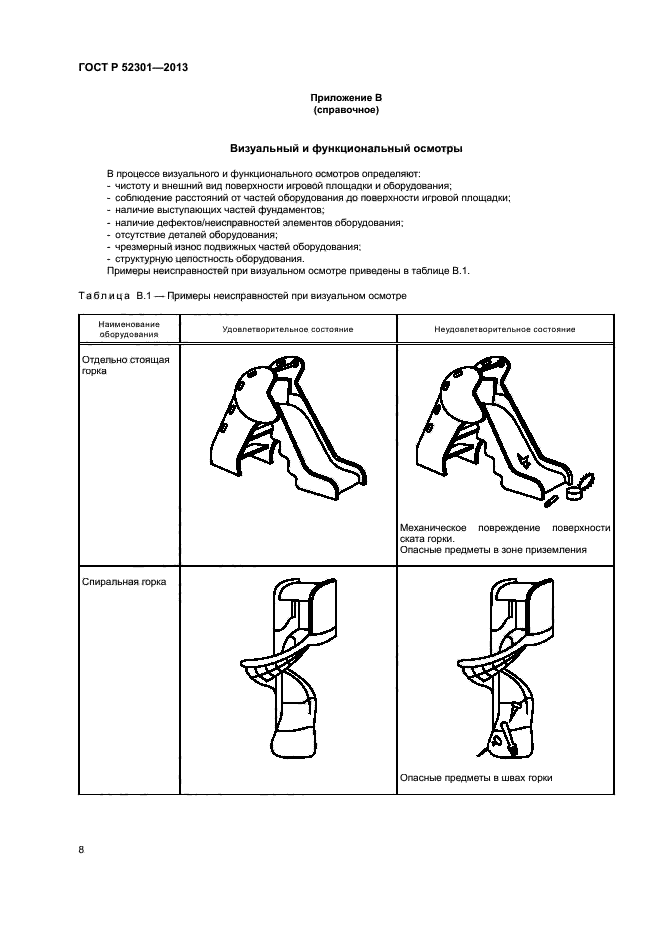 ГОСТ Р 52301—2013

Приложение В
(справочное)

Визуальный и функциональный осмотры

В процессе визуального и функционального осмотров определяют:
- чистоту и внешний вид поверхности игровой площадки и оборудования;
- соблюдение расстояний от частей оборудования до поверхности игровой площадки;
- наличие выступающих частей фундаментов;
- наличие дефектов/неисправностей элементов оборудования;
- отсутствие деталей оборудования;
- чрезмерный износ подвижных частей оборудования;
- структурную целостность оборудования.
Примеры неисправностей при визуальном осмотре приведены в таблице В.1.

Таблица В.1 — Примеры неисправностей при визуальном осмотре

| Наименование оборудования | Удовлетворительное состояние | Неудовлетворительное состояние |
|---|---|---|
| Отдельно стоящая горка | | Механическое повреждение поверхности ската горки. Опасные предметы в зоне приземления |
| Спиральная горка | | Опасные предметы в швах горки |

8