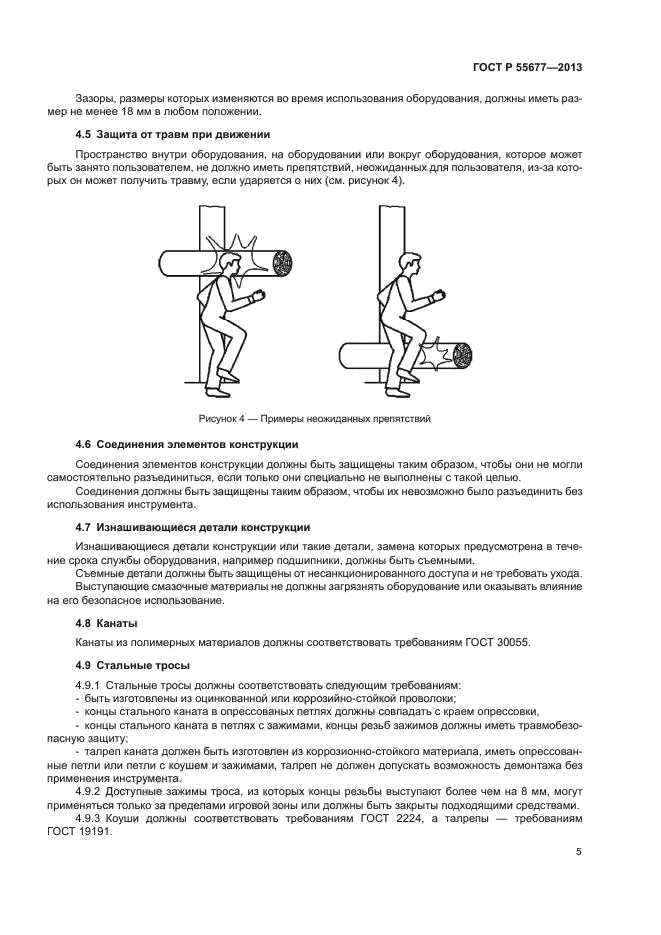 ГОСТ Р 55677—2013

Зазоры, размеры которых изменяются во время использования оборудования, должны иметь размер не менее 18 мм в любом положении.

4.5 Защита от травм при движении

Пространство внутри оборудования, на оборудовании или вокруг оборудования, которое может быть занято пользователем, не должно иметь препятствий, неожиданных для пользователя, из-за которых он может получить травму, если ударяется о них (см. рисунок 4).

Рисунок 4 — Примеры неожиданных препятствий

4.6 Соединения элементов конструкции

Соединения элементов конструкции должны быть защищены таким образом, чтобы они не могли самостоятельно разъединиться, если только они специально не выполнены с такой целью.

Соединения должны быть защищены таким образом, чтобы их невозможно было разъединить без использования инструмента.

4.7 Изнашивающиеся детали конструкции

Изнашивающиеся детали конструкции или такие детали, замена которых предусмотрена в течение срока службы оборудования, например подшипники, должны быть съемными.

Съемные детали должны быть защищены от несанкционированного доступа и не требовать ухода.

Выступающие смазочные материалы не должны загрязнять оборудование или оказывать влияние на его безопасное использование.

4.8 Канаты

Канаты из полимерных материалов должны соответствовать требованиям ГОСТ 30055.

4.9 Стальные тросы

4.9.1 Стальные тросы должны соответствовать следующим требованиям:
- быть изготовлены из оцинкованной или коррозийно-стойкой проволоки;
- концы стального каната в опрессованых петлях должны совпадать с краем опрессовки,
- концы стального каната в петлях с зажимами, концы резьб зажимов должны иметь травмобезопасную защиту;
- талреп каната должен быть изготовлен из коррозионно-стойкого материала, иметь опрессованные петли или петли с коушем и зажимами, талреп не должен допускать возможность демонтажа без применения инструмента.

4.9.2 Доступные зажимы троса, из которых концы резьбы выступают более чем на 8 мм, могут применяться только за пределами игровой зоны или должны быть закрыты подходящими средствами.

4.9.3 Коуши должны соответствовать требованиям ГОСТ 2224, а талрепы — требованиям ГОСТ 19191.

5