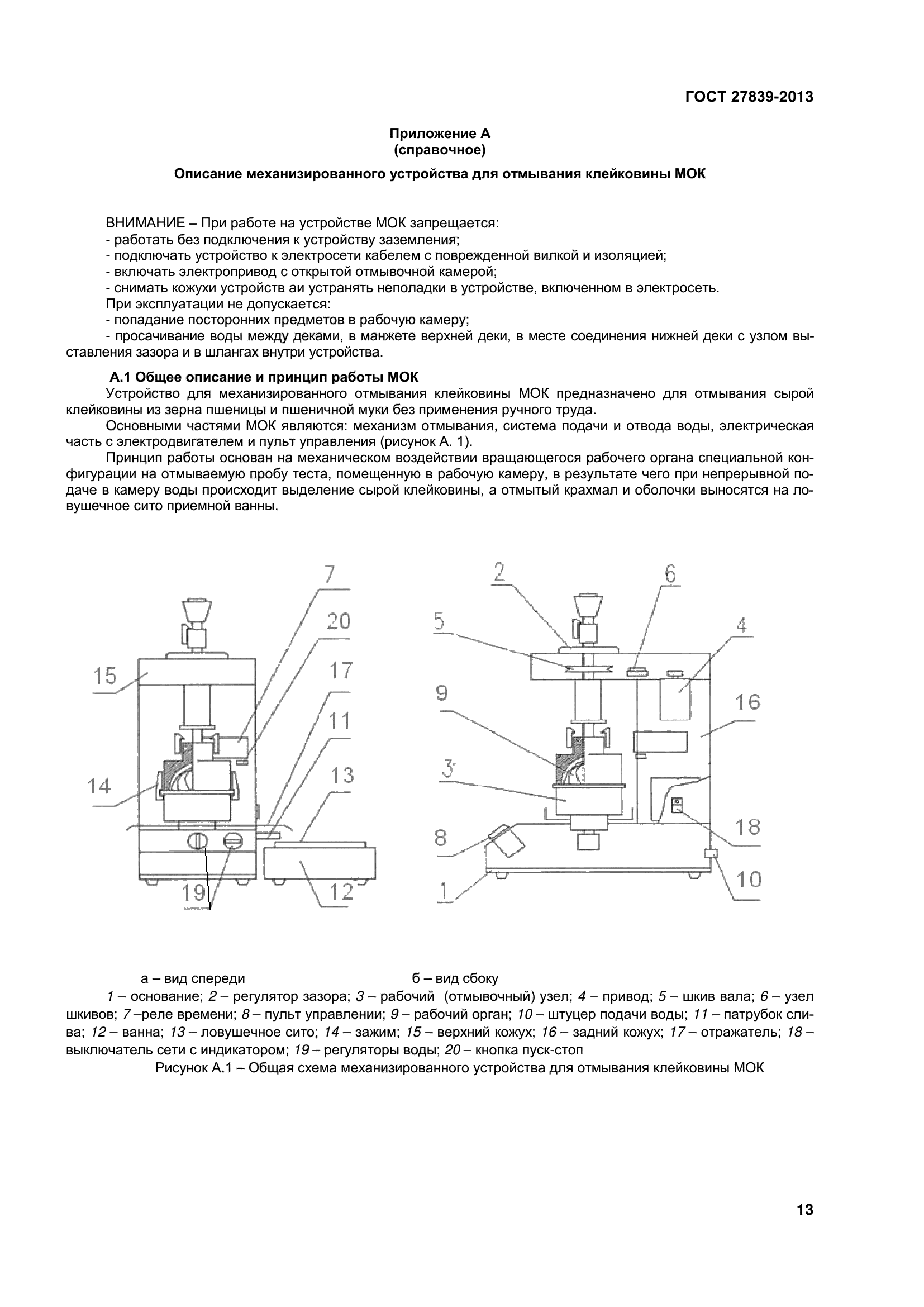 ГОСТ 27839-2013

Приложение А
(справочное)

Описание механизированного устройства для отмывания клейковины МОК

ВНИМАНИЕ – При работе на устройстве МОК запрещается:
- работать без подключения к устройству заземления;
- подключать устройство к электросети кабелем с поврежденной вилкой и изоляцией;
- включать электропривод с открытой отмывочной камерой;
- снимать кожухи устройств аи устранять неполадки в устройстве, включенном в электросеть.
При эксплуатации не допускается:
- попадание посторонних предметов в рабочую камеру;
- просачивание воды между деками, в манжете верхней деки, в месте соединения нижней деки с узлом выставления зазора и в шлангах внутри устройства.

А.1 Общее описание и принцип работы МОК
Устройство для механизированного отмывания клейковины МОК предназначено для отмывания сырой клейковины из зерна пшеницы и пшеничной муки без применения ручного труда.
Основными частями МОК являются: механизм отмывания, система подачи и отвода воды, электрическая часть с электродвигателем и пульт управления (рисунок А. 1).
Принцип работы основан на механическом воздействии вращающегося рабочего органа специальной конфигурации на отмываемую пробу теста, помещенную в рабочую камеру, в результате чего при непрерывной подаче в камеру воды происходит выделение сырой клейковины, а отмытый крахмал и оболочки выносятся на ловушечное сито приемной ванны.

7
20
15
17
11
14
13
19
12
2
6
5
4
9
16
3
8
18
1
10

а – вид спереди
б – вид сбоку
1 – основание; 2 – регулятор зазора; 3 – рабочий (отмывочный) узел; 4 – привод; 5 – шкив вала; 6 – узел шкивов; 7 –реле времени; 8 – пульт управлении; 9 – рабочий орган; 10 – штуцер подачи воды; 11 – патрубок слива; 12 – ванна; 13 – ловушечное сито; 14 – зажим; 15 – верхний кожух; 16 – задний кожух; 17 – отражатель; 18 – выключатель сети с индикатором; 19 – регуляторы воды; 20 – кнопка пуск-стоп
Рисунок А.1 – Общая схема механизированного устройства для отмывания клейковины МОК

13