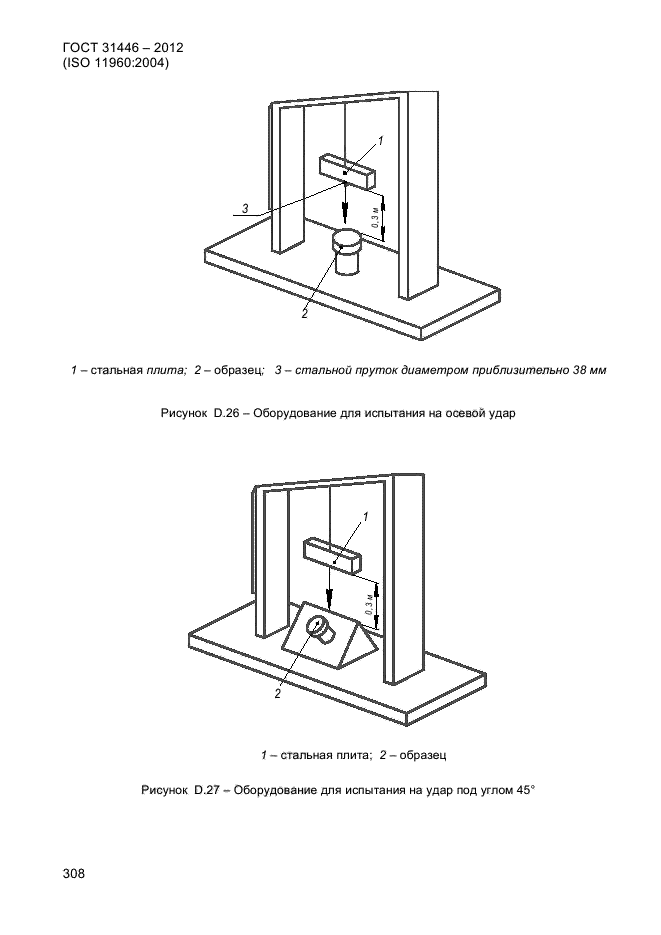 ГОСТ 31446 – 2012
(ISO 11960:2004)

1

3

0,3 м

2

1 – стальная плита; 2 – образец; 3 – стальной пруток диаметром приблизительно 38 мм

Рисунок D.26 – Оборудование для испытания на осевой удар

1

0,3 м

2

1 – стальная плита; 2 – образец

Рисунок D.27 – Оборудование для испытания на удар под углом 45°

308