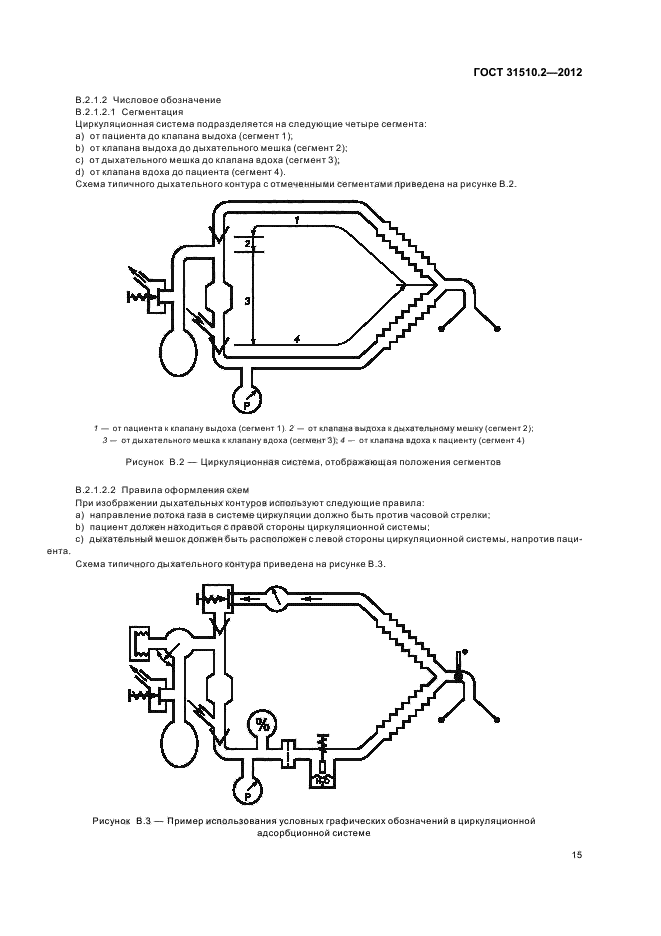 ГОСТ 31510.2—2012

В.2.1.2 Числовое обозначение

В.2.1.2.1 Сегментация

Циркуляционная система подразделяется на следующие четыре сегмента:

a) от пациента до клапана выдоха (сегмент 1);

b) от клапана выдоха до дыхательного мешка (сегмент 2);

c) от дыхательного мешка до клапана вдоха (сегмент 3);

d) от клапана вдоха до пациента (сегмент 4).

Схема типичного дыхательного контура с отмеченными сегментами приведена на рисунке В.2.

1
2
3
4
P

1 — от пациента к клапану выдоха (сегмент 1). 2 — от клапана выдоха к дыхательному мешку (сегмент 2); 3 — от дыхательного мешка к клапану вдоха (сегмент 3); 4 — от клапана вдоха к пациенту (сегмент 4)

Рисунок В.2 — Циркуляционная система, отображающая положения сегментов

В.2.1.2.2 Правила оформления схем

При изображении дыхательных контуров используют следующие правила:

a) направление потока газа в системе циркуляции должно быть против часовой стрелки;

b) пациент должен находиться с правой стороны циркуляционной системы;

c) дыхательный мешок должен быть расположен с левой стороны циркуляционной системы, напротив пациента.

Схема типичного дыхательного контура приведена на рисунке В.3.

%
P

Рисунок В.3 — Пример использования условных графических обозначений в циркуляционной адсорбционной системе

15