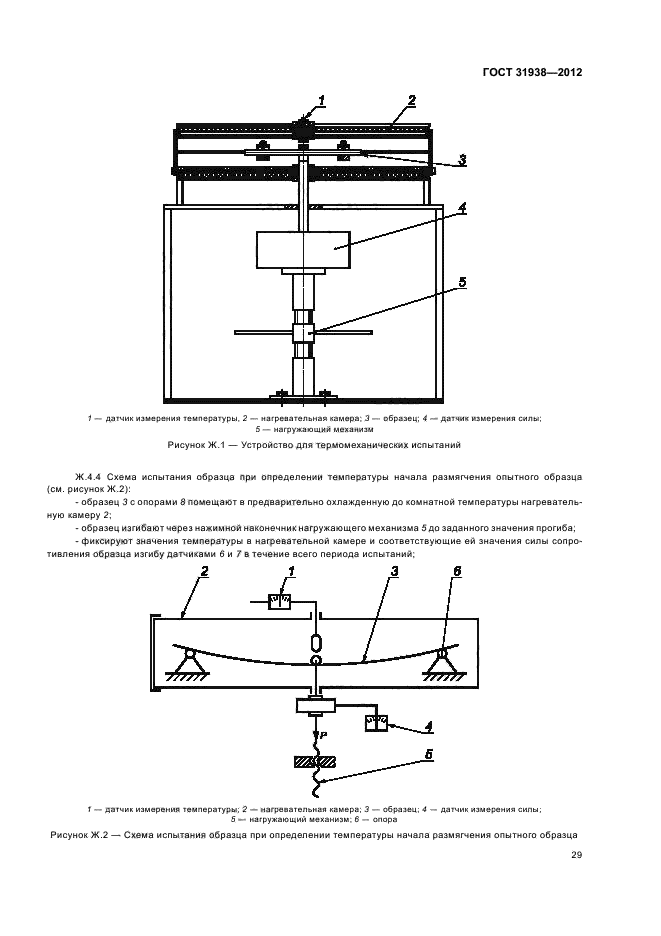 ГОСТ 31938—2012

1
2
3
4
5

1 — датчик измерения температуры, 2 — нагревательная камера; 3 — образец; 4 — датчик измерения силы; 5 — нагружающий механизм

Рисунок Ж.1 — Устройство для термомеханических испытаний

Ж.4.4 Схема испытания образца при определении температуры начала размягчения опытного образца (см. рисунок Ж.2):

- образец 3 с опорами 8 помещают в предварительно охлажденную до комнатной температуры нагревательную камеру 2;

- образец изгибают через нажимной наконечник нагружающего механизма 5 до заданного значения прогиба;

- фиксируют значения температуры в нагревательной камере и соответствующие ей значения силы сопротивления образца изгибу датчиками 6 и 7 в течение всего периода испытаний;

2
1
3
6
4
P
5

1 — датчик измерения температуры; 2 — нагревательная камера; 3 — образец; 4 — датчик измерения силы; 5 — нагружающий механизм; 6 — опора

Рисунок Ж.2 — Схема испытания образца при определении температуры начала размягчения опытного образца

29