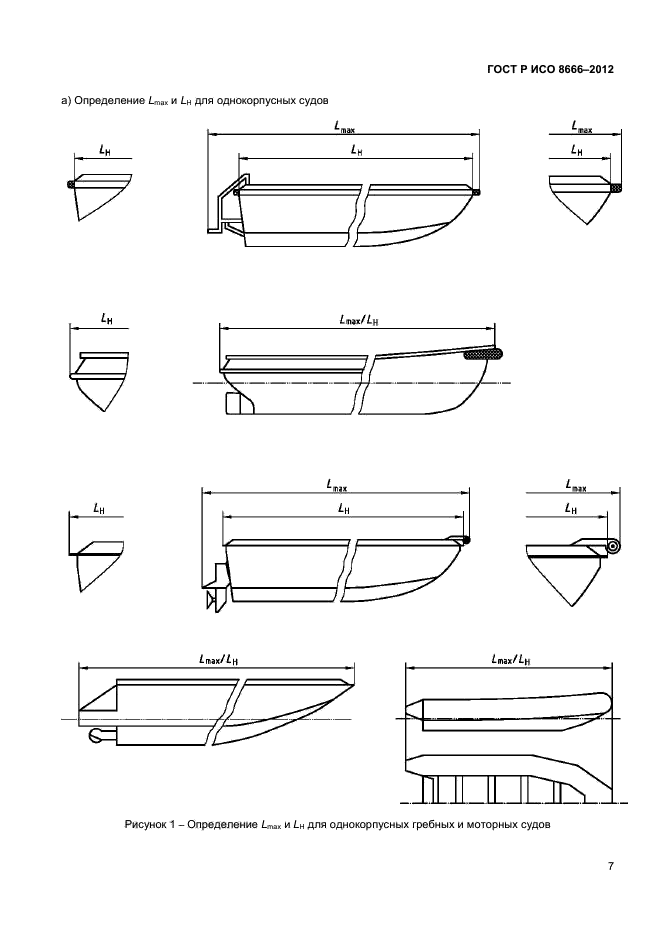 ГОСТ Р ИСО 8666–2012

а) Определение $L_{max}$ и $L_H$ для однокорпусных судов

$L_H$

$L_{max}$

$L_H$

$L_{max}$

$L_H$

$L_H$

$L_{max}/L_H$

$L_H$

$L_{max}$

$L_H$

$L_{max}$

$L_H$

$L_{max}/L_H$

$L_{max}/L_H$

Рисунок 1 – Определение $L_{max}$ и $L_H$ для однокорпусных гребных и моторных судов

7