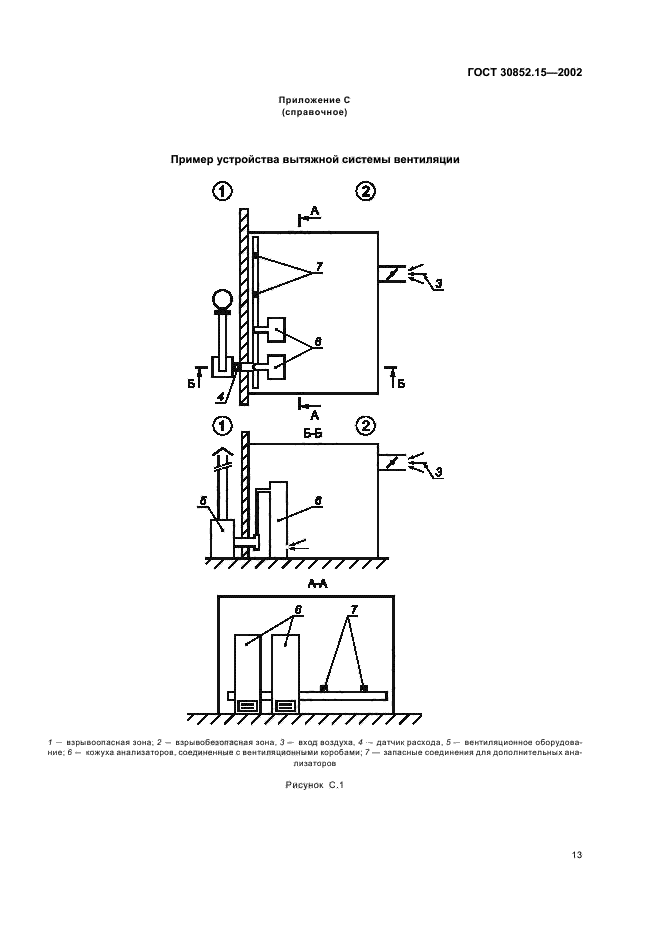 ГОСТ 30852.15—2002

Приложение С
(справочное)

Пример устройства вытяжной системы вентиляции

1

2

А

7

3

6

Б

Б

4

А

1

Б-Б

2

3

5

6

А-А

6

7

1 — взрывоопасная зона; 2 — взрывобезопасная зона, 3 — вход воздуха, 4 — датчик расхода, 5 — вентиляционное оборудование; 6 — кожуха анализаторов, соединенные с вентиляционными коробами; 7 — запасные соединения для дополнительных анализаторов

Рисунок С.1

13