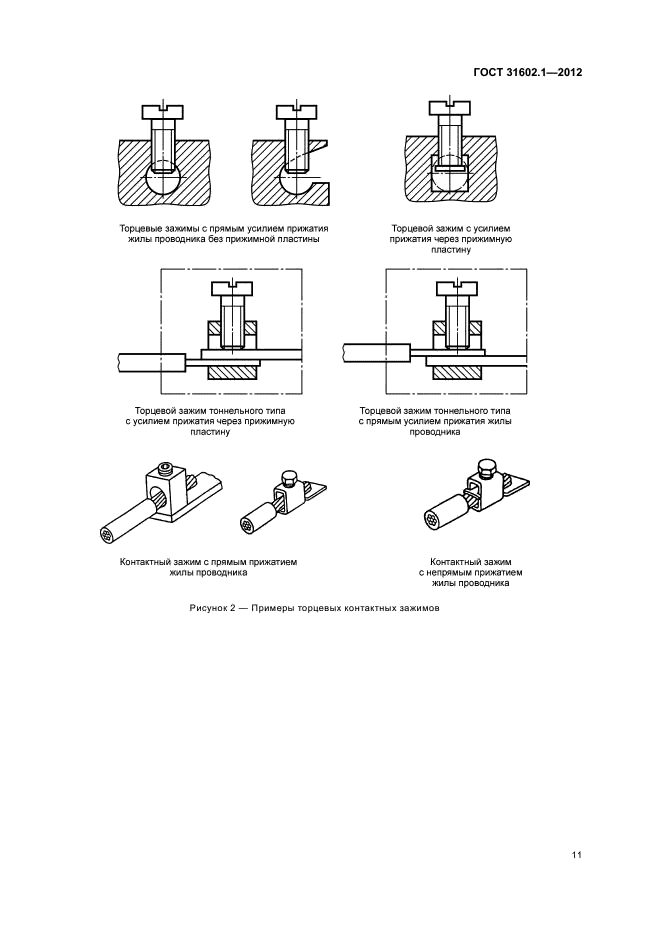 ГОСТ 31602.1—2012

Торцевые зажимы с прямым усилием прижатия жилы проводника без прижимной пластины

Торцевой зажим с усилием прижатия через прижимную пластину

Торцевой зажим тоннельного типа с усилием прижатия через прижимную пластину

Торцевой зажим тоннельного типа с прямым усилием прижатия жилы проводника

Контактный зажим с прямым прижатием жилы проводника

Контактный зажим с непрямым прижатием жилы проводника

Рисунок 2 — Примеры торцевых контактных зажимов

11