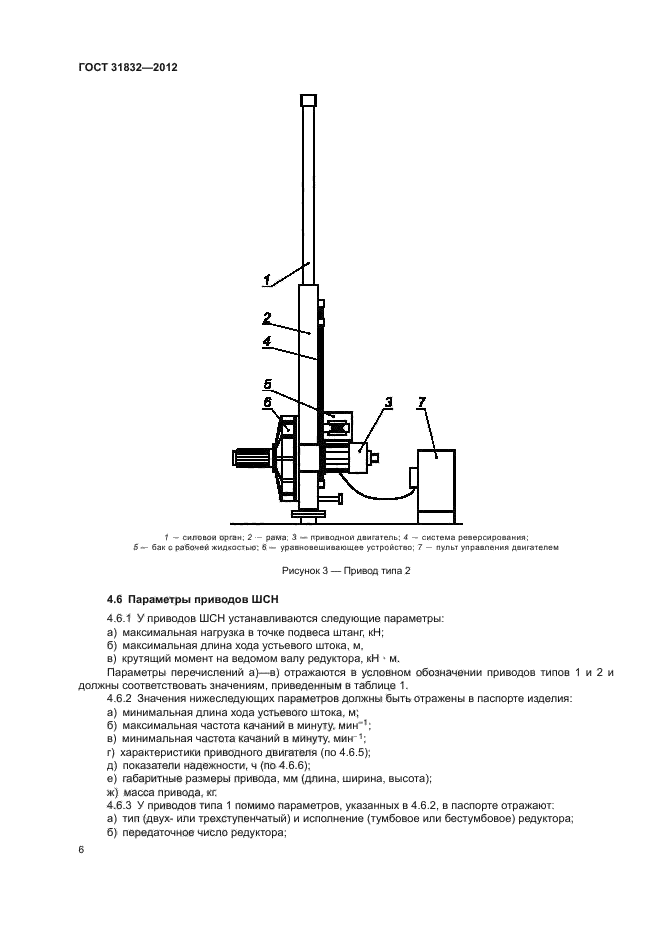 ГОСТ 31832—2012

1
2
4
5
6
3
7

1 — силовой орган; 2 — рама; 3 — приводной двигатель; 4 — система реверсирования;
5 — бак с рабочей жидкостью; 6 — уравновешивающее устройство; 7 — пульт управления двигателем

Рисунок 3 — Привод типа 2

4.6 Параметры приводов ШСН

4.6.1 У приводов ШСН устанавливаются следующие параметры:
а) максимальная нагрузка в точке подвеса штанг, кН;
б) максимальная длина хода устьевого штока, м,
в) крутящий момент на ведомом валу редуктора, кН · м.

Параметры перечислений а)—в) отражаются в условном обозначении приводов типов 1 и 2 и должны соответствовать значениям, приведенным в таблице 1.

4.6.2 Значения нижеследующих параметров должны быть отражены в паспорте изделия:
а) минимальная длина хода устьевого штока, м;
б) максимальная частота качаний в минуту, мин$^{-1}$;
в) минимальная частота качаний в минуту, мин$^{-1}$;
г) характеристики приводного двигателя (по 4.6.5);
д) показатели надежности, ч (по 4.6.6);
е) габаритные размеры привода, мм (длина, ширина, высота);
ж) масса привода, кг.

4.6.3 У приводов типа 1 помимо параметров, указанных в 4.6.2, в паспорте отражают:
а) тип (двух- или трехступенчатый) и исполнение (тумбовое или бестумбовое) редуктора;
б) передаточное число редуктора;

6