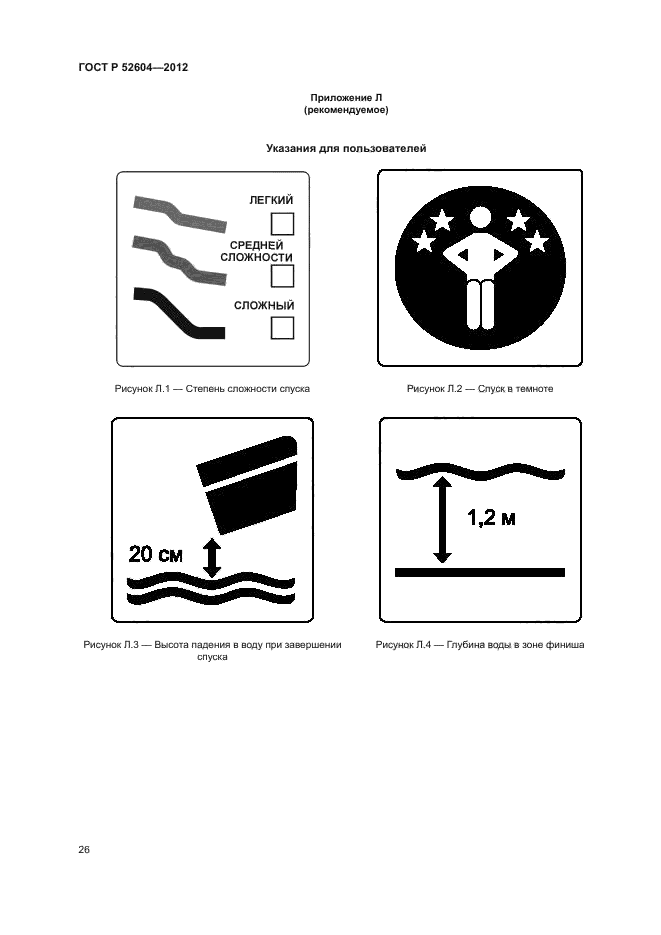 ГОСТ Р 52604—2012

Приложение Л
(рекомендуемое)

Указания для пользователей

ЛЕГКИЙ

СРЕДНЕЙ СЛОЖНОСТИ

СЛОЖНЫЙ

Рисунок Л.1 — Степень сложности спуска

Рисунок Л.2 — Спуск в темноте

20 см

Рисунок Л.3 — Высота падения в воду при завершении спуска

1,2 м

Рисунок Л.4 — Глубина воды в зоне финиша

26