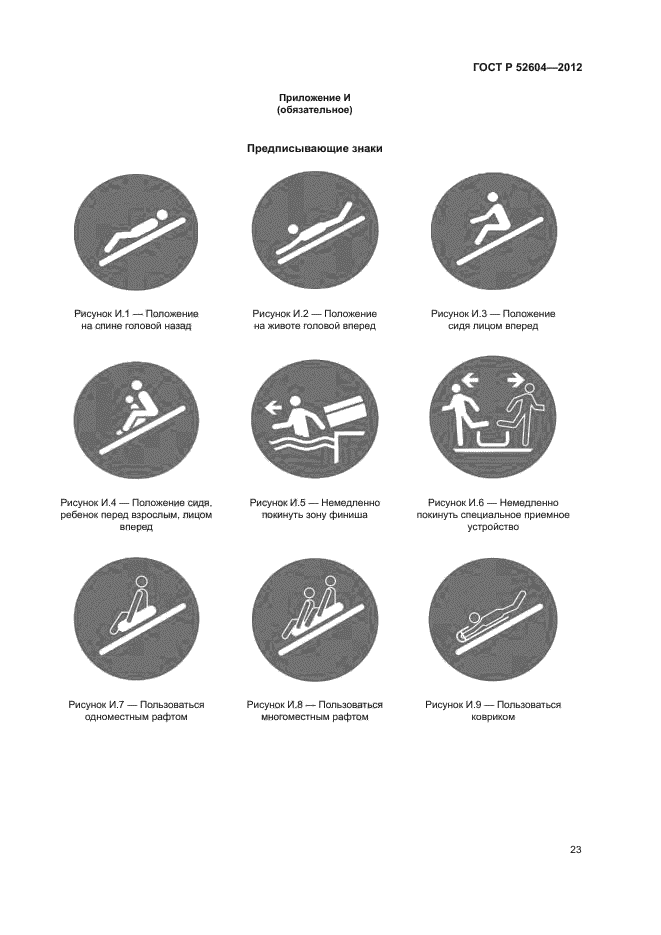 ГОСТ Р 52604—2012

Приложение И
(обязательное)

Предписывающие знаки

Рисунок И.1 — Положение на спине головой назад

Рисунок И.2 — Положение на животе головой вперед

Рисунок И.3 — Положение сидя лицом вперед

Рисунок И.4 — Положение сидя, ребенок перед взрослым, лицом вперед

Рисунок И.5 — Немедленно покинуть зону финиша

Рисунок И.6 — Немедленно покинуть специальное приемное устройство

Рисунок И.7 — Пользоваться одноместным рафтом

Рисунок И.8 — Пользоваться многоместным рафтом

Рисунок И.9 — Пользоваться ковриком

23