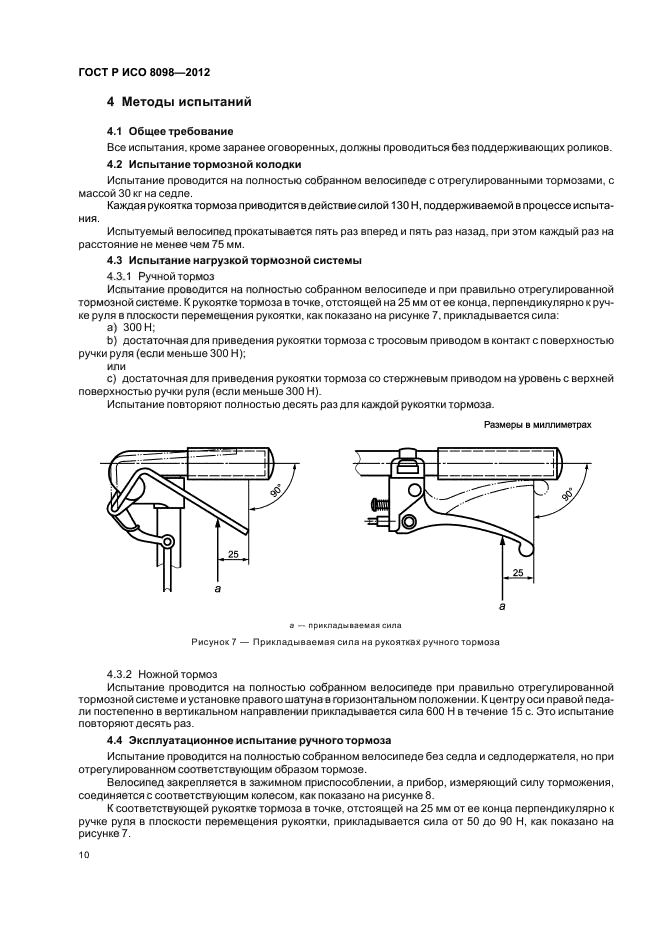 ГОСТ Р ИСО 8098—2012

4 Методы испытаний

4.1 Общее требование

Все испытания, кроме заранее оговоренных, должны проводиться без поддерживающих роликов.

4.2 Испытание тормозной колодки

Испытание проводится на полностью собранном велосипеде с отрегулированными тормозами, с массой 30 кг на седле.

Каждая рукоятка тормоза приводится в действие силой 130 Н, поддерживаемой в процессе испытания.

Испытуемый велосипед прокатывается пять раз вперед и пять раз назад, при этом каждый раз на расстояние не менее чем 75 мм.

4.3 Испытание нагрузкой тормозной системы

4.3.1 Ручной тормоз

Испытание проводится на полностью собранном велосипеде и при правильно отрегулированной тормозной системе. К рукоятке тормоза в точке, отстоящей на 25 мм от ее конца, перпендикулярно к ручке руля в плоскости перемещения рукоятки, как показано на рисунке 7, прикладывается сила:

a) 300 Н;

b) достаточная для приведения рукоятки тормоза с тросовым приводом в контакт с поверхностью ручки руля (если меньше 300 Н);

или

c) достаточная для приведения рукоятки тормоза со стержневым приводом на уровень с верхней поверхностью ручки руля (если меньше 300 Н).

Испытание повторяют полностью десять раз для каждой рукоятки тормоза.

Размеры в миллиметрах

90°
25
a
90°
25
a

a — прикладываемая сила

Рисунок 7 — Прикладываемая сила на рукоятках ручного тормоза

4.3.2 Ножной тормоз

Испытание проводится на полностью собранном велосипеде при правильно отрегулированной тормозной системе и установке правого шатуна в горизонтальном положении. К центру оси правой педали постепенно в вертикальном направлении прикладывается сила 600 Н в течение 15 с. Это испытание повторяют десять раз.

4.4 Эксплуатационное испытание ручного тормоза

Испытание проводится на полностью собранном велосипеде без седла и седлодержателя, но при отрегулированном соответствующим образом тормозе.

Велосипед закрепляется в зажимном приспособлении, а прибор, измеряющий силу торможения, соединяется с соответствующим колесом, как показано на рисунке 8.

К соответствующей рукоятке тормоза в точке, отстоящей на 25 мм от ее конца перпендикулярно к ручке руля в плоскости перемещения рукоятки, прикладывается сила от 50 до 90 Н, как показано на рисунке 7.

10