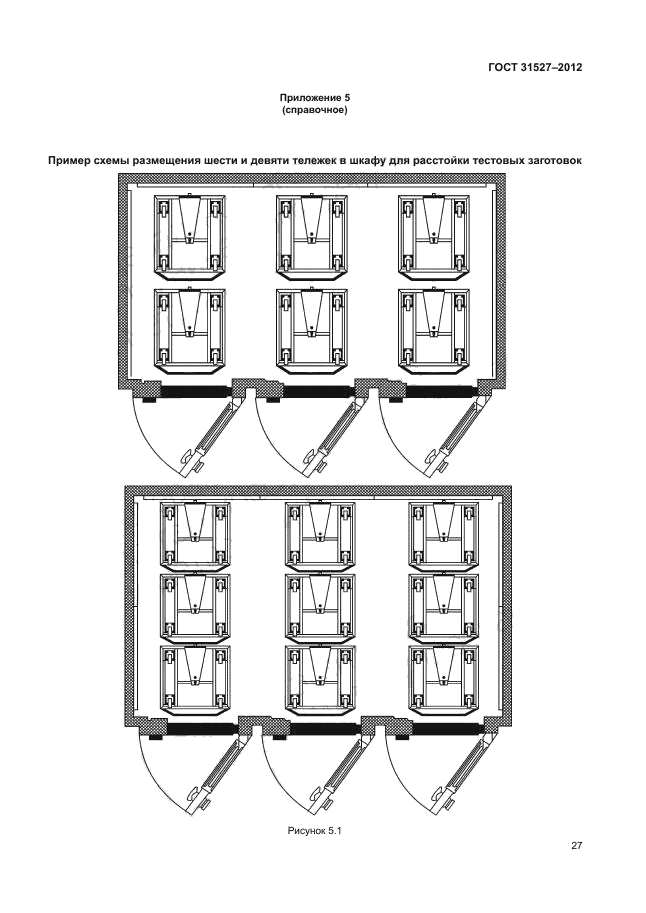 ГОСТ 31527–2012

Приложение 5
(справочное)

Пример схемы размещения шести и девяти тележек в шкафу для расстойки тестовых заготовок

Рисунок 5.1

27