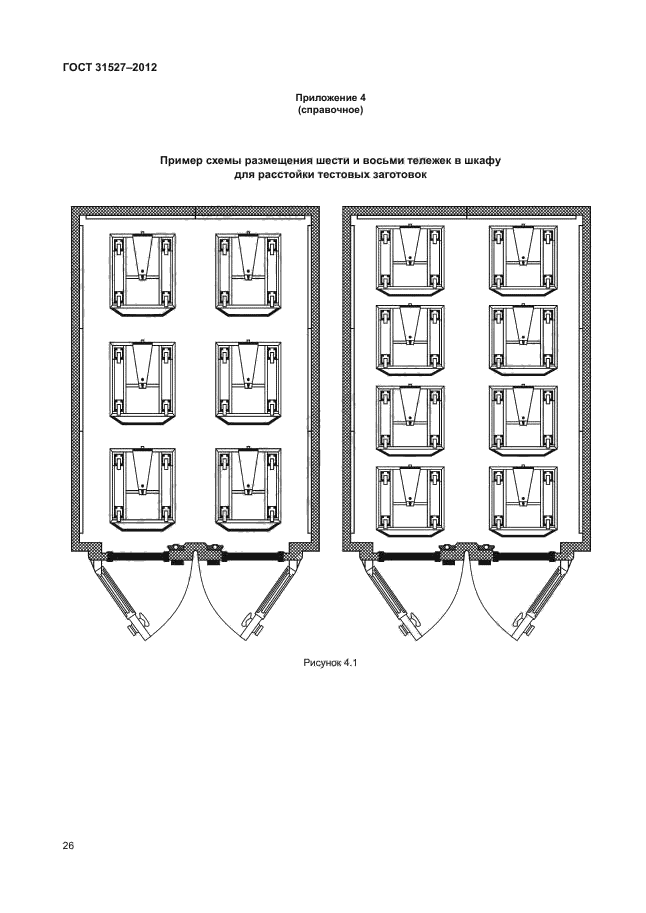 ГОСТ 31527–2012

Приложение 4
(справочное)

Пример схемы размещения шести и восьми тележек в шкафу
для расстойки тестовых заготовок

Рисунок 4.1

26