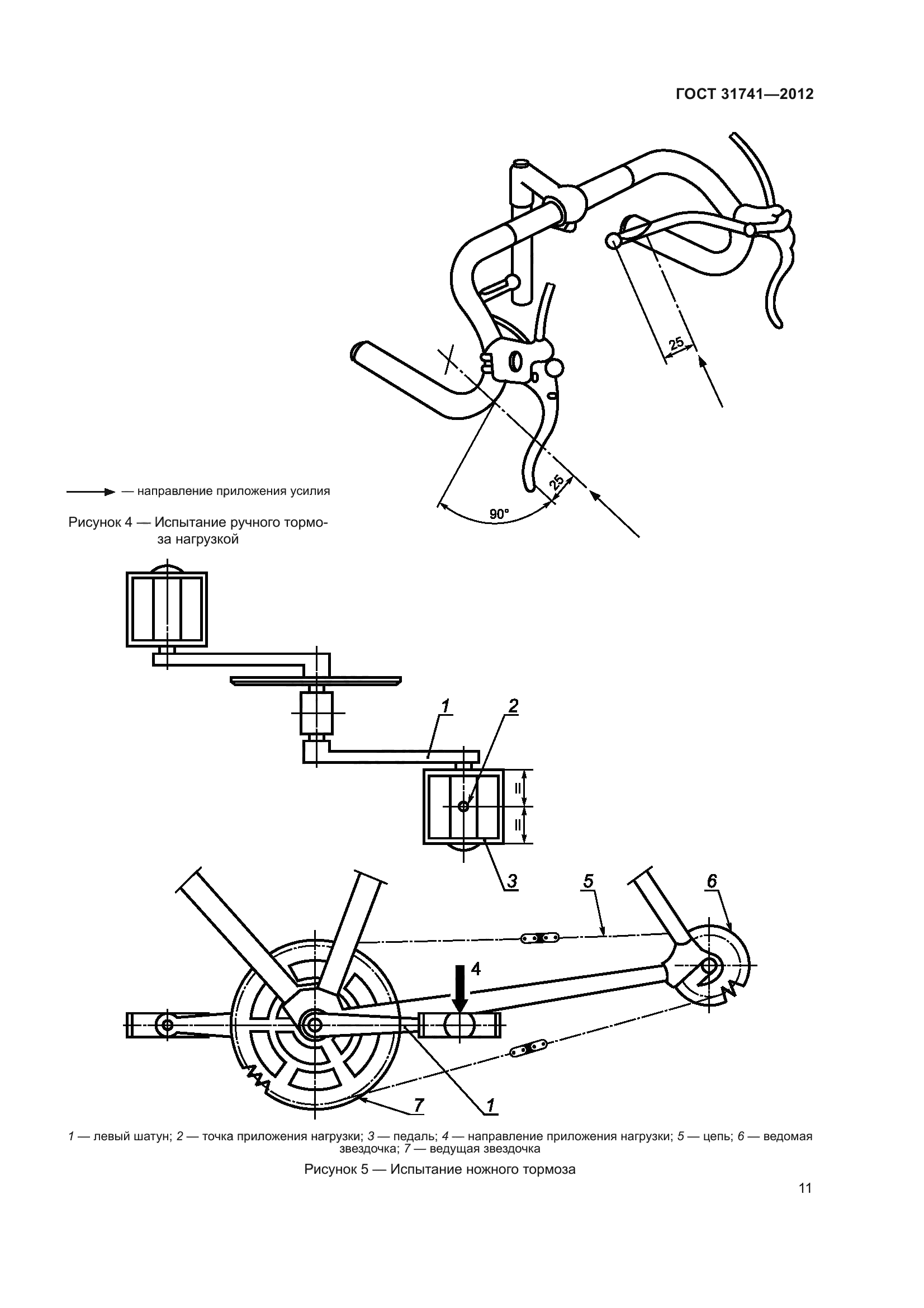 ГОСТ 31741—2012

25

25

90°

— направление приложения усилия

Рисунок 4 — Испытание ручного тормоза нагрузкой

1

2

3

5

6

4

7

1

1 — левый шатун; 2 — точка приложения нагрузки; 3 — педаль; 4 — направление приложения нагрузки; 5 — цепь; 6 — ведомая звездочка; 7 — ведущая звездочка

Рисунок 5 — Испытание ножного тормоза

11