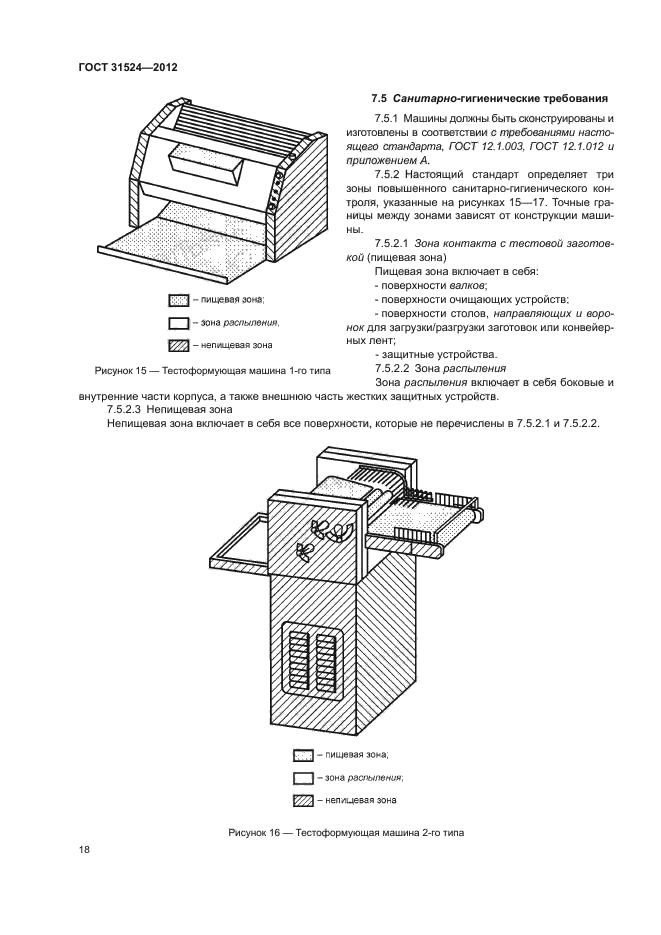 ГОСТ 31524—2012

– пищевая зона;

– зона распыления;

– непищевая зона

Рисунок 15 — Тестоформующая машина 1-го типа

7.5 Санитарно-гигиенические требования

7.5.1 Машины должны быть сконструированы и изготовлены в соответствии с требованиями настоящего стандарта, ГОСТ 12.1.003, ГОСТ 12.1.012 и приложением А.

7.5.2 Настоящий стандарт определяет три зоны повышенного санитарно-гигиенического контроля, указанные на рисунках 15—17. Точные границы между зонами зависят от конструкции машины.

7.5.2.1 Зона контакта с тестовой заготовкой (пищевая зона)

Пищевая зона включает в себя:

- поверхности валков;

- поверхности очищающих устройств;

- поверхности столов, направляющих и воронок для загрузки/разгрузки заготовок или конвейерных лент;

- защитные устройства.

7.5.2.2 Зона распыления

Зона распыления включает в себя боковые и внутренние части корпуса, а также внешнюю часть жестких защитных устройств.

7.5.2.3 Непищевая зона

Непищевая зона включает в себя все поверхности, которые не перечислены в 7.5.2.1 и 7.5.2.2.

– пищевая зона;

– зона распыления;

– непищевая зона

Рисунок 16 — Тестоформующая машина 2-го типа

18