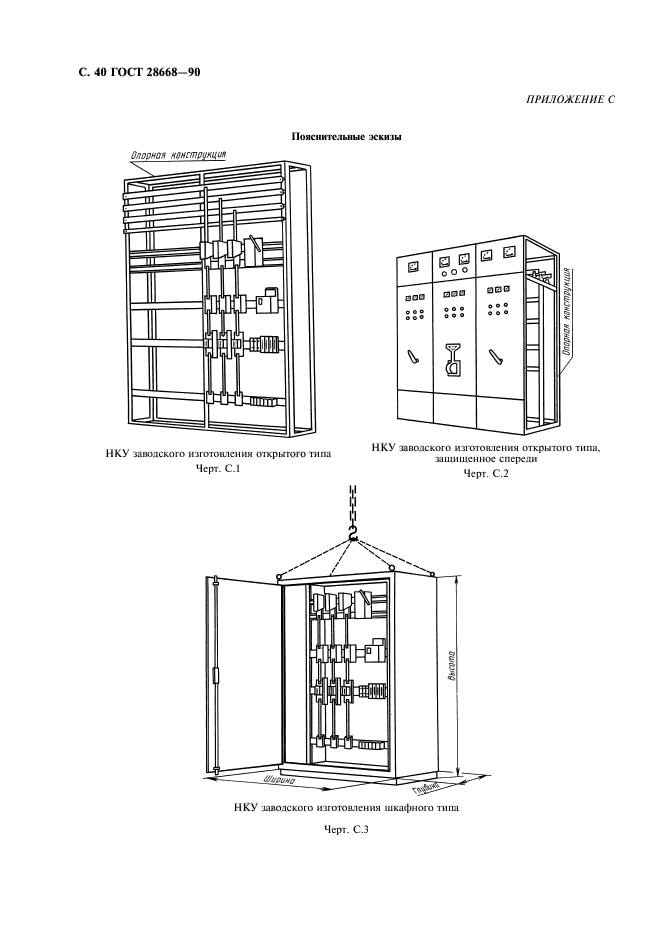 С. 40 ГОСТ 28668—90

ПРИЛОЖЕНИЕ С

Пояснительные эскизы

Опорная конструкция

НКУ заводского изготовления открытого типа

Черт. С.1

Опорная конструкция

НКУ заводского изготовления открытого типа, защищенное спереди

Черт. С.2

Высота

Ширина

Глубина

НКУ заводского изготовления шкафного типа

Черт. С.3