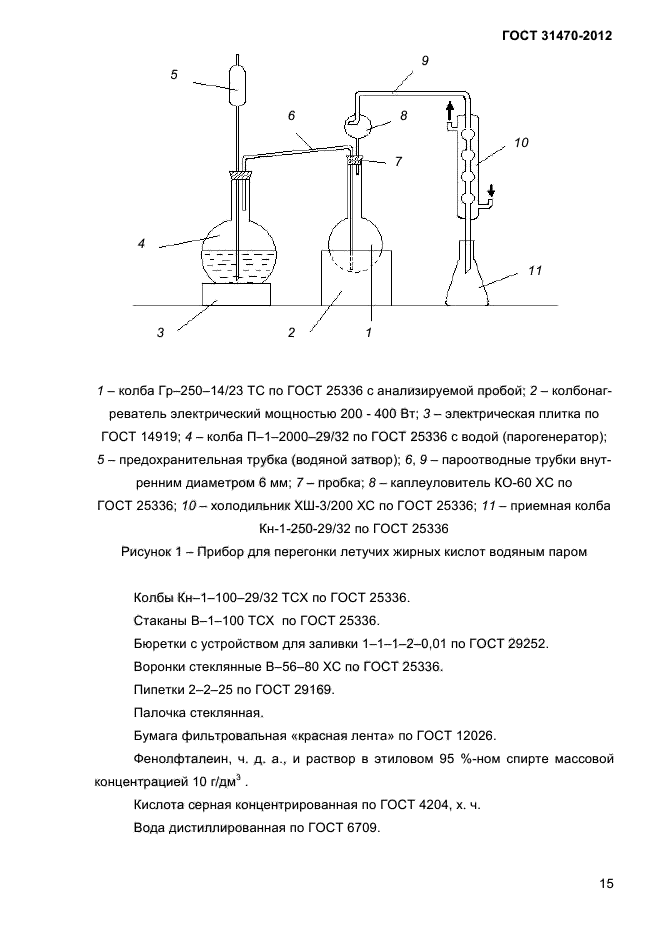 ГОСТ 31470-2012

5
9
6
8
7
10
4
11
3
2
1

1 – колба Гр–250–14/23 ТС по ГОСТ 25336 с анализируемой пробой; 2 – колбонагреватель электрический мощностью 200 - 400 Вт; 3 – электрическая плитка по ГОСТ 14919; 4 – колба П–1–2000–29/32 по ГОСТ 25336 с водой (парогенератор); 5 – предохранительная трубка (водяной затвор); 6, 9 – пароотводные трубки внутренним диаметром 6 мм; 7 – пробка; 8 – каплеуловитель КО-60 ХС по ГОСТ 25336; 10 – холодильник ХШ-3/200 ХС по ГОСТ 25336; 11 – приемная колба Кн-1-250-29/32 по ГОСТ 25336

Рисунок 1 – Прибор для перегонки летучих жирных кислот водяным паром

Колбы Кн–1–100–29/32 ТСХ по ГОСТ 25336.

Стаканы В–1–100 ТСХ по ГОСТ 25336.

Бюретки с устройством для заливки 1–1–1–2–0,01 по ГОСТ 29252.

Воронки стеклянные В–56–80 ХС по ГОСТ 25336.

Пипетки 2–2–25 по ГОСТ 29169.

Палочка стеклянная.

Бумага фильтровальная «красная лента» по ГОСТ 12026.

Фенолфталеин, ч. д. а., и раствор в этиловом 95 %-ном спирте массовой концентрацией 10 г/дм$^3$ .

Кислота серная концентрированная по ГОСТ 4204, х. ч.

Вода дистиллированная по ГОСТ 6709.

15