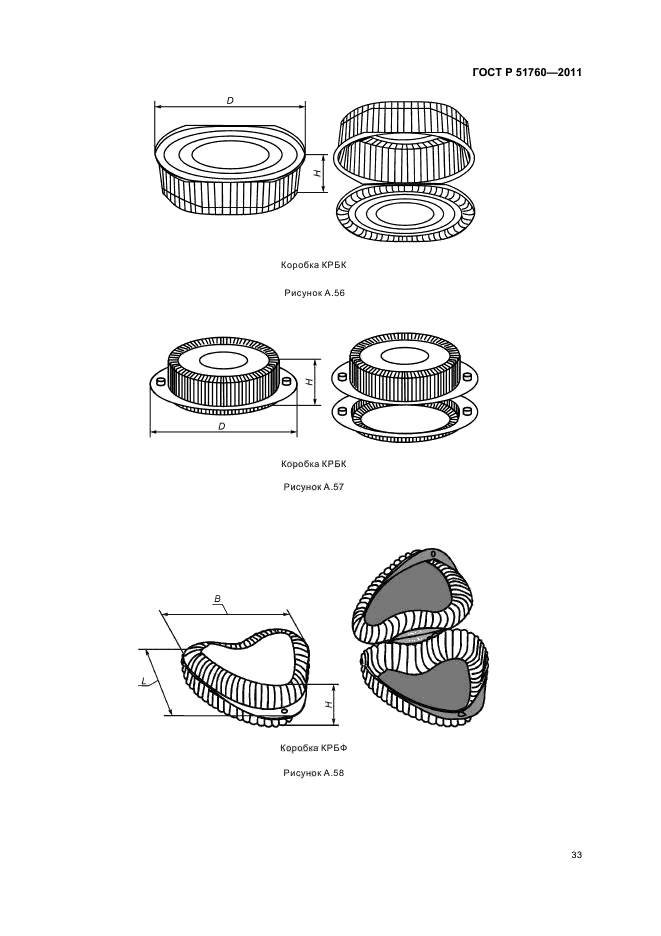 ГОСТ Р 51760—2011

D

H

Коробка КРБК

Рисунок А.56

H

D

Коробка КРБК

Рисунок А.57

B

L

H

Коробка КРБФ

Рисунок А.58

33