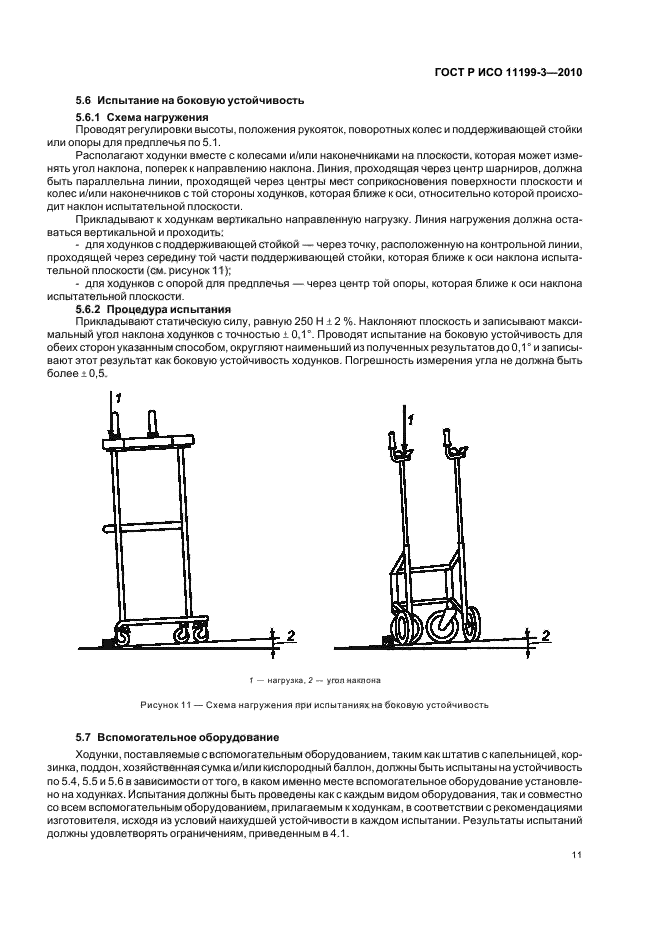 ГОСТ Р ИСО 11199-3—2010

5.6 Испытание на боковую устойчивость

5.6.1 Схема нагружения

Проводят регулировки высоты, положения рукояток, поворотных колес и поддерживающей стойки или опоры для предплечья по 5.1.

Располагают ходунки вместе с колесами и/или наконечниками на плоскости, которая может изменять угол наклона, поперек к направлению наклона. Линия, проходящая через центр шарниров, должна быть параллельна линии, проходящей через центры мест соприкосновения поверхности плоскости и колес и/или наконечников с той стороны ходунков, которая ближе к оси, относительно которой происходит наклон испытательной плоскости.

Прикладывают к ходункам вертикально направленную нагрузку. Линия нагружения должна оставаться вертикальной и проходить:

- для ходунков с поддерживающей стойкой — через точку, расположенную на контрольной линии, проходящей через середину той части поддерживающей стойки, которая ближе к оси наклона испытательной плоскости (см. рисунок 11);

- для ходунков с опорой для предплечья — через центр той опоры, которая ближе к оси наклона испытательной плоскости.

5.6.2 Процедура испытания

Прикладывают статическую силу, равную 250 Н ± 2 %. Наклоняют плоскость и записывают максимальный угол наклона ходунков с точностью ± 0,1°. Проводят испытание на боковую устойчивость для обеих сторон указанным способом, округляют наименьший из полученных результатов до 0,1° и записывают этот результат как боковую устойчивость ходунков. Погрешность измерения угла не должна быть более ± 0,5.

1

2

1

2

1 — нагрузка, 2 — угол наклона

Рисунок 11 — Схема нагружения при испытаниях на боковую устойчивость

5.7 Вспомогательное оборудование

Ходунки, поставляемые с вспомогательным оборудованием, таким как штатив с капельницей, корзинка, поддон, хозяйственная сумка и/или кислородный баллон, должны быть испытаны на устойчивость по 5.4, 5.5 и 5.6 в зависимости от того, в каком именно месте вспомогательное оборудование установлено на ходунках. Испытания должны быть проведены как с каждым видом оборудования, так и совместно со всем вспомогательным оборудованием, прилагаемым к ходункам, в соответствии с рекомендациями изготовителя, исходя из условий наихудшей устойчивости в каждом испытании. Результаты испытаний должны удовлетворять ограничениям, приведенным в 4.1.

11